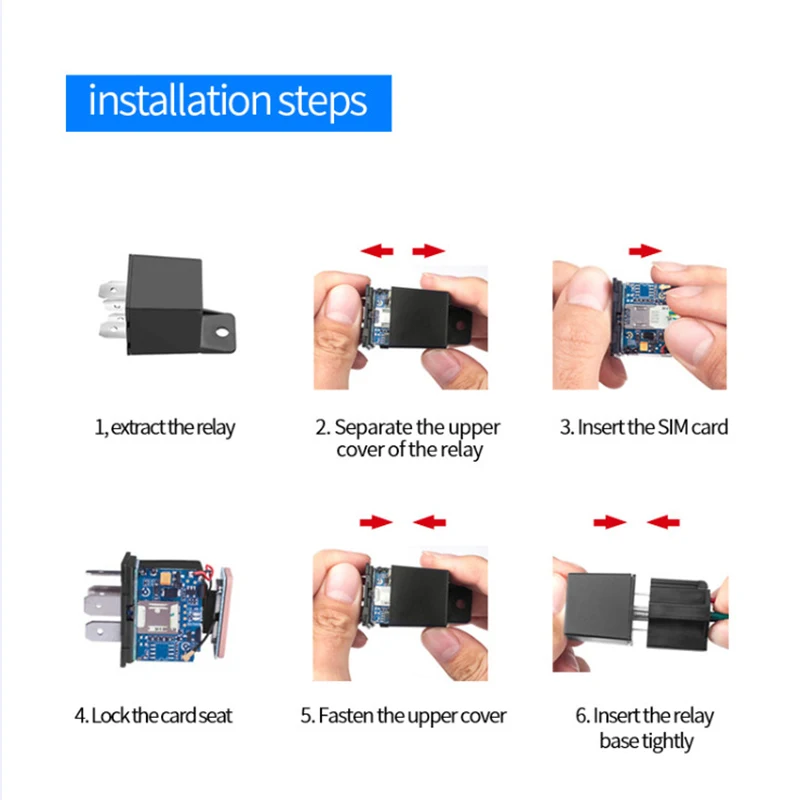 installation steps

1, extract the relay

2. Separate the upper cover of the relay

3. Insert the SIM card

4. Lock the card seat

5. Fasten the upper cover

6. Insert the relay base tightly