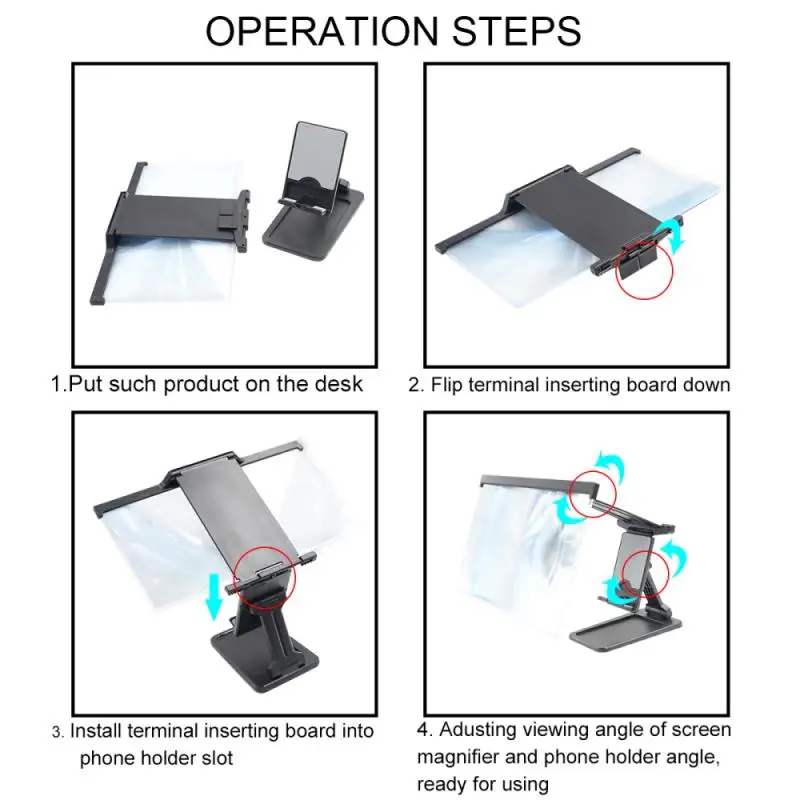 OPERATION STEPS

1.Put such product on the desk

2. Flip terminal inserting board down

3. Install terminal inserting board into phone holder slot

4. Adusting viewing angle of screen magnifier and phone holder angle, ready for using