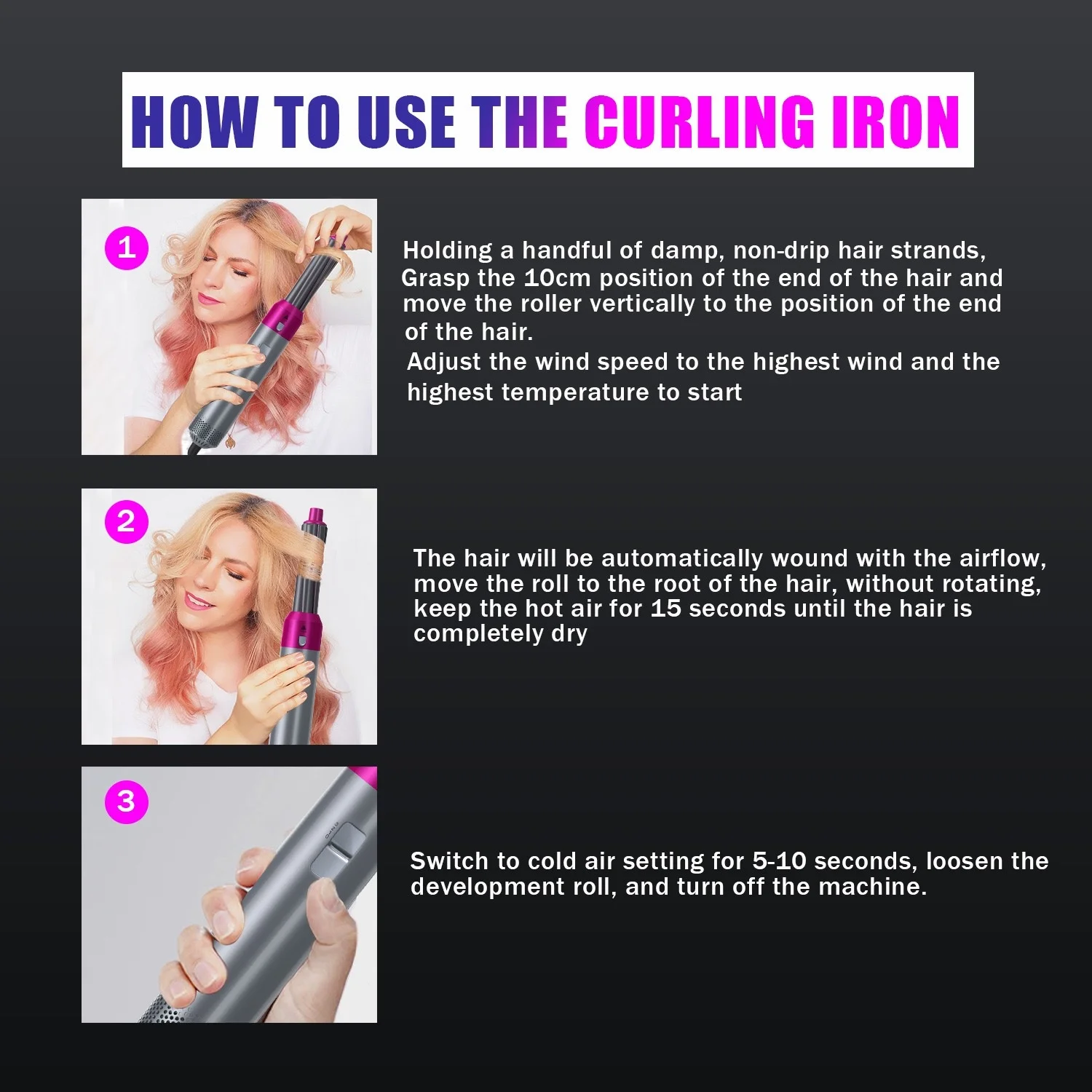 HOW TO USE THE CURLING IRON

1

Holding a handful of damp, non-drip hair strands, Grasp the 10cm position of the end of the hair and move the roller vertically to the position of the end of the hair.

Adjust the wind speed to the highest wind and the highest temperature to start

2

The hair will be automatically wound with the airflow, move the roll to the root of the hair, without rotating, keep the hot air for 15 seconds until the hair is completely dry

3

Switch to cold air setting for 5-10 seconds, loosen the development roll, and turn off the machine.