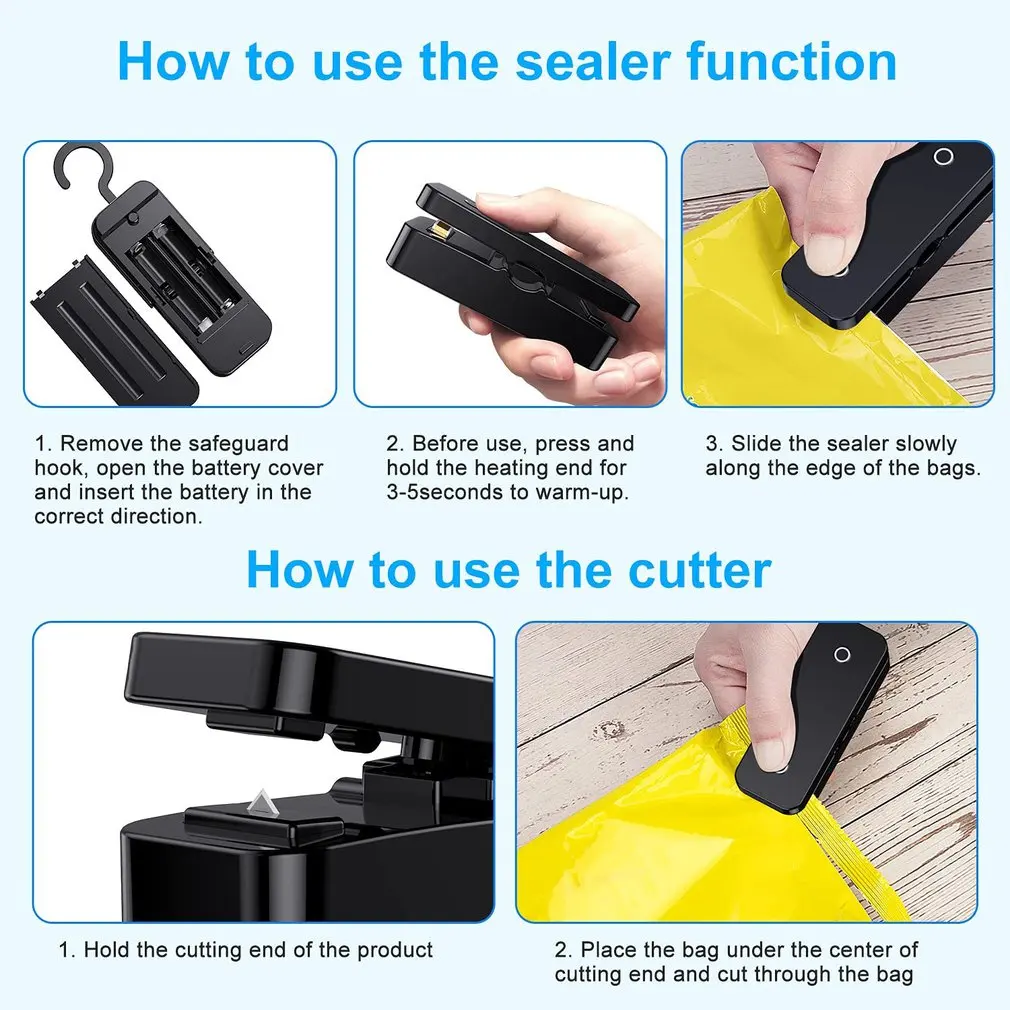 How to use the sealer function

1. Remove the safeguard hook, open the battery cover and insert the battery in the correct direction.

2. Before use, press and hold the heating end for 3-5seconds to warm-up.

3. Slide the sealer slowly along the edge of the bags.

How to use the cutter

1. Hold the cutting end of the product

2. Place the bag under the center of cutting end and cut through the bag