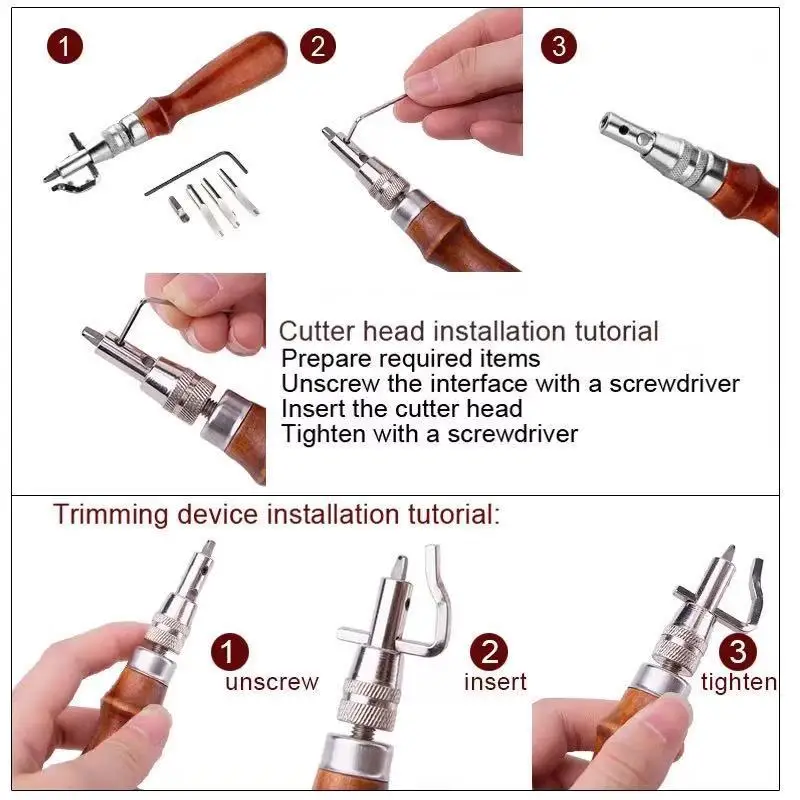 1

2

3

Cutter head installation tutorial
Prepare required items
Unscrew the interface with a screwdriver
Insert the cutter head
Tighten with a screwdriver

Trimming device installation tutorial:

1 unscrew

2 insert

3 tighten