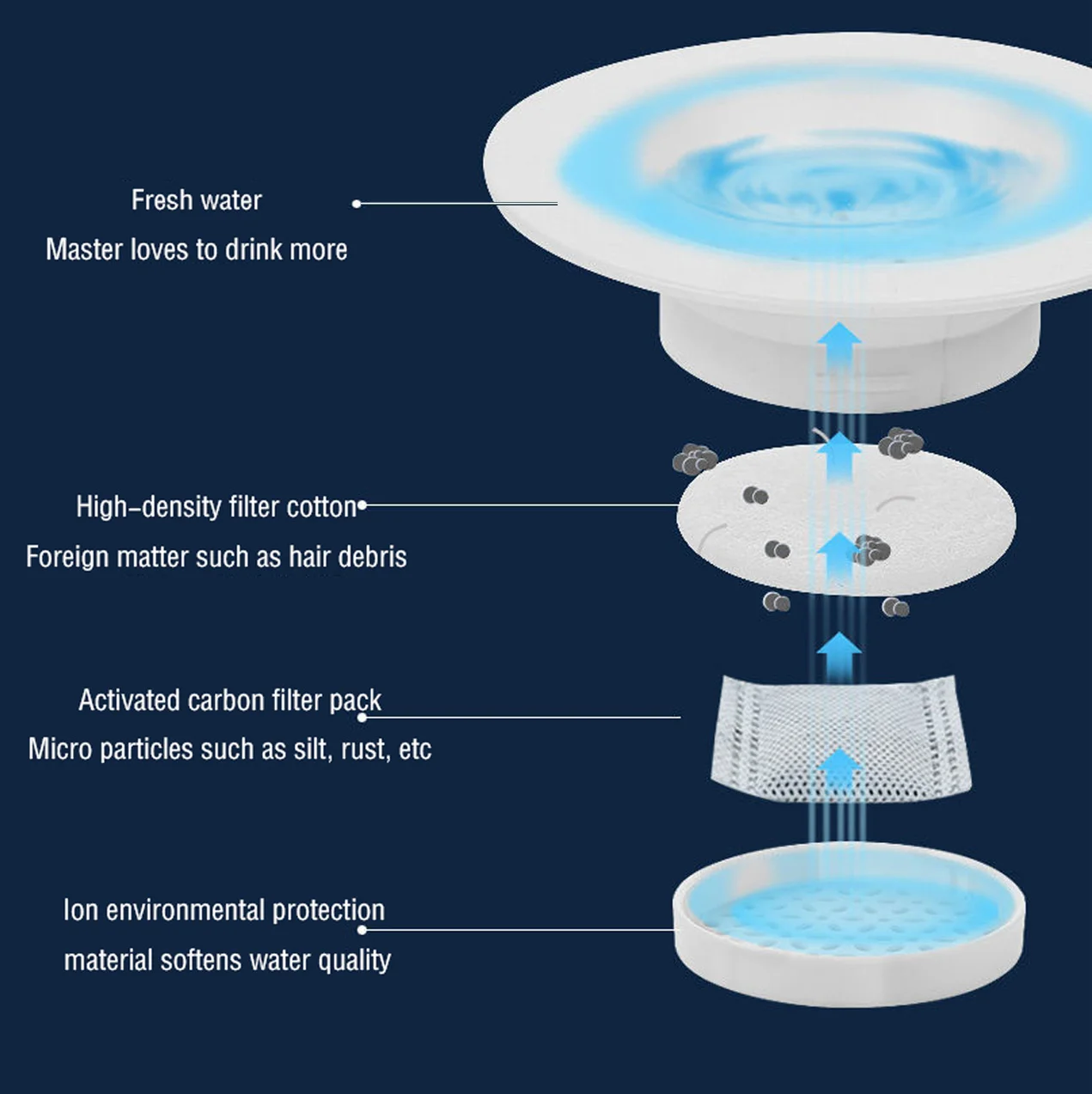 Fresh water
Master loves to drink more

High-density filter cotton
Foreign matter such as hair debris

Activated carbon filter pack
Micro particles such as silt, rust, etc

Ion environmental protection
material softens water quality