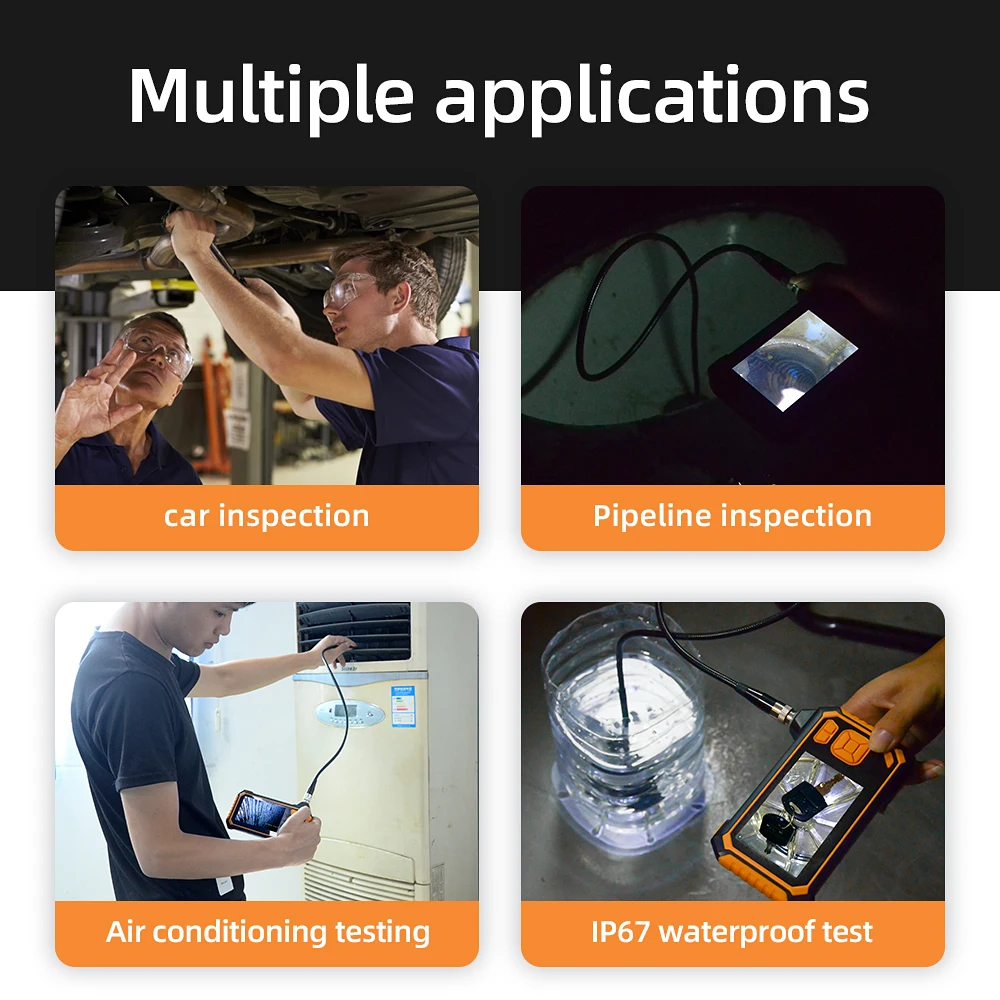 Multiple applications

car inspection

Pipeline inspection

Air conditioning testing

IP67 waterproof test