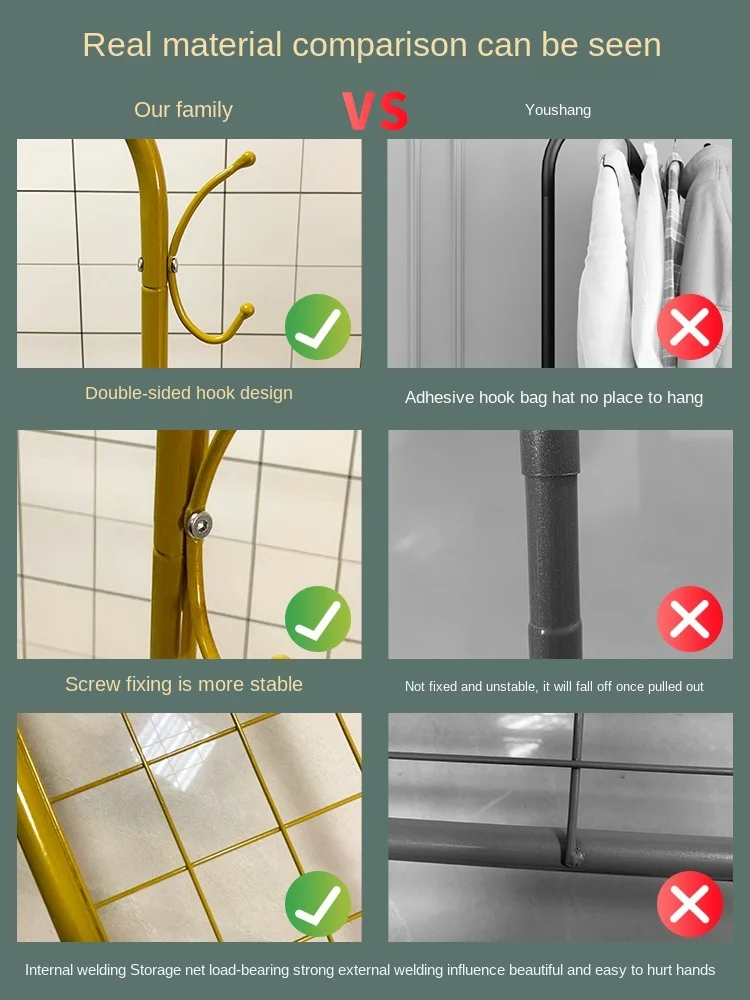 Real material comparison can be seen

Our family

VS

Youshang

Double-sided hook design

Adhesive hook bag hat no place to hang

Screw fixing is more stable

Not fixed and unstable, it will fall off once pulled out

Internal welding Storage net load-bearing strong external welding influence beautiful and easy to hurt hands