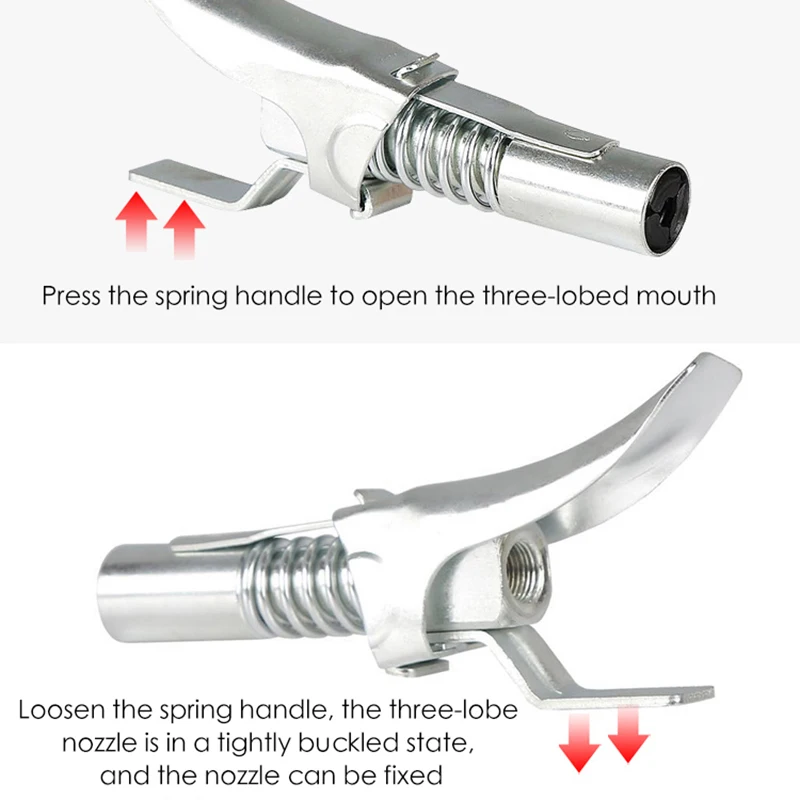 Press the spring handle to open the three-lobed mouth

Loosen the spring handle, the three-lobe nozzle is in a tightly buckled state, and the nozzle can be fixed