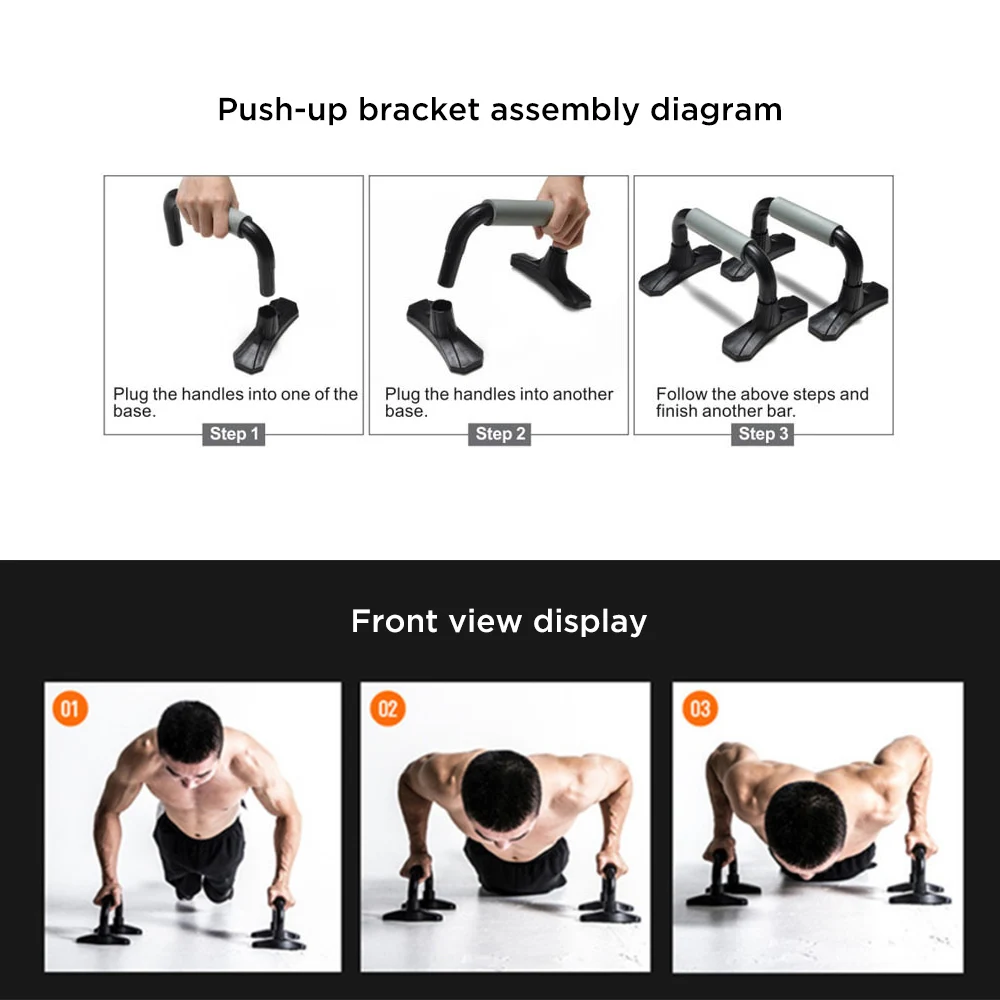 Push-up bracket assembly diagram

Plug the handles into one of the base.

Step 1

Plug the handles into another base.

Step 2

Follow the above steps and finish another bar.

Step 3

Front view display

01

02

03