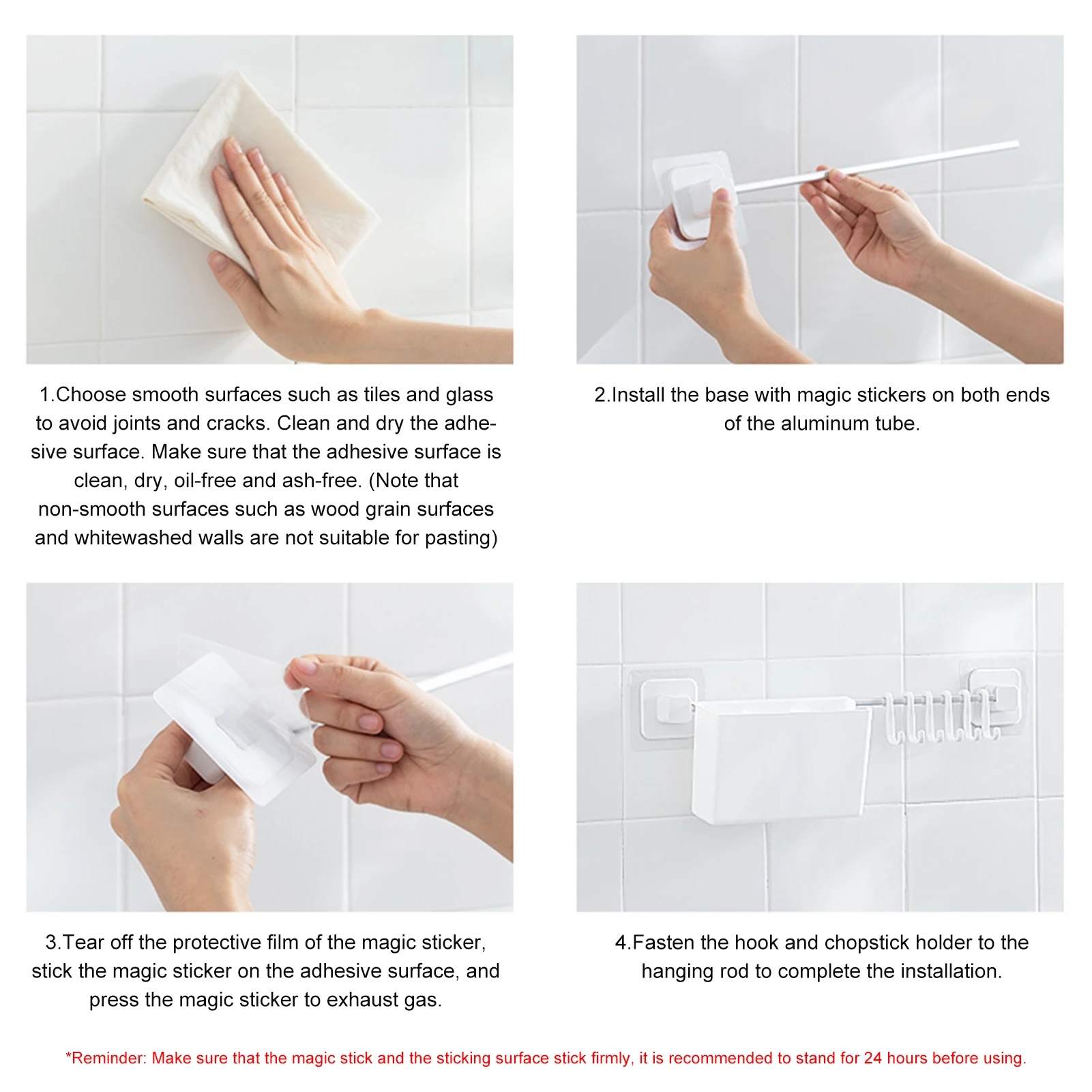 1.Choose smooth surfaces such as tiles and glass to avoid joints and cracks. Clean and dry the adhesive surface. Make sure that the adhesive surface is clean, dry, oil-free and ash-free. (Note that non-smooth surfaces such as wood grain surfaces and whitewashed walls are not suitable for pasting)

2.Install the base with magic stickers on both ends of the aluminum tube.

3.Tear off the protective film of the magic sticker, stick the magic sticker on the adhesive surface, and press the magic sticker to exhaust gas.

4.Fasten the hook and chopstick holder to the hanging rod to complete the installation.

*Reminder: Make sure that the magic stick and the sticking surface stick firmly, it is recommended to stand for 24 hours before using.