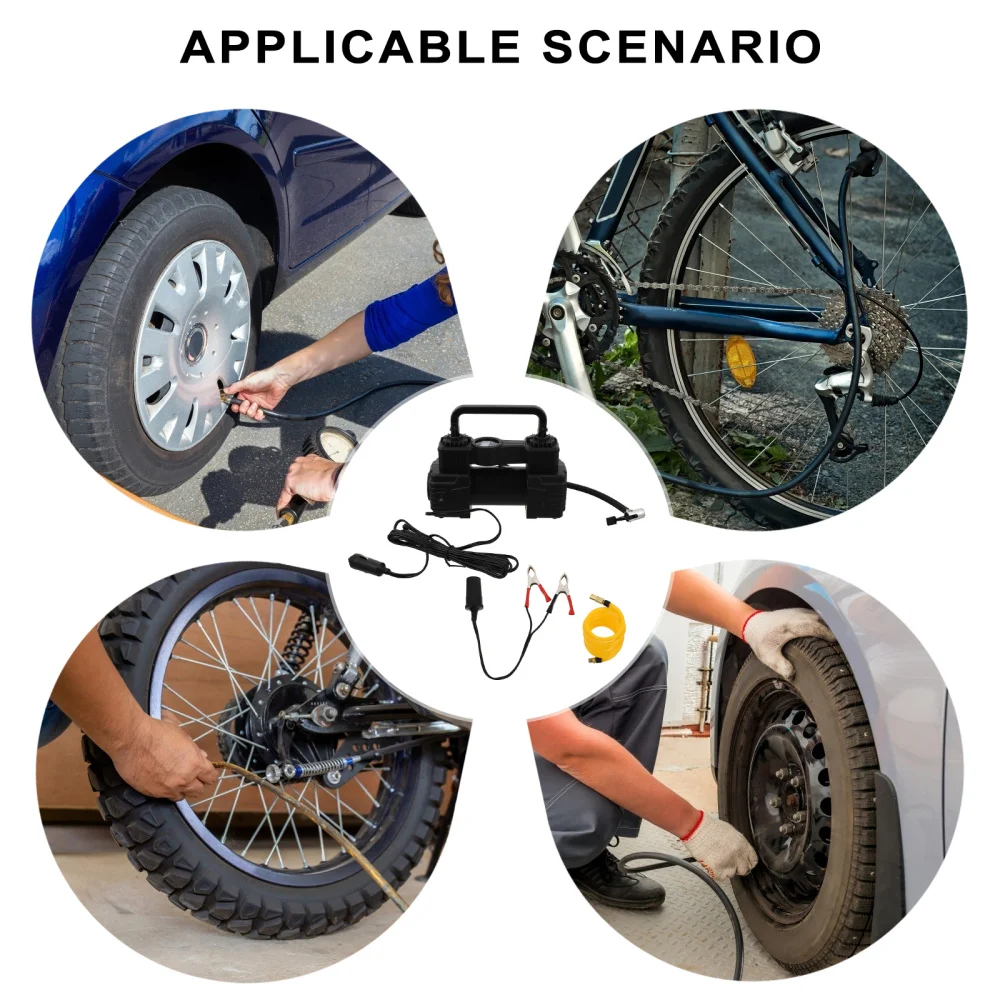 APPLICABLE SCENARIO