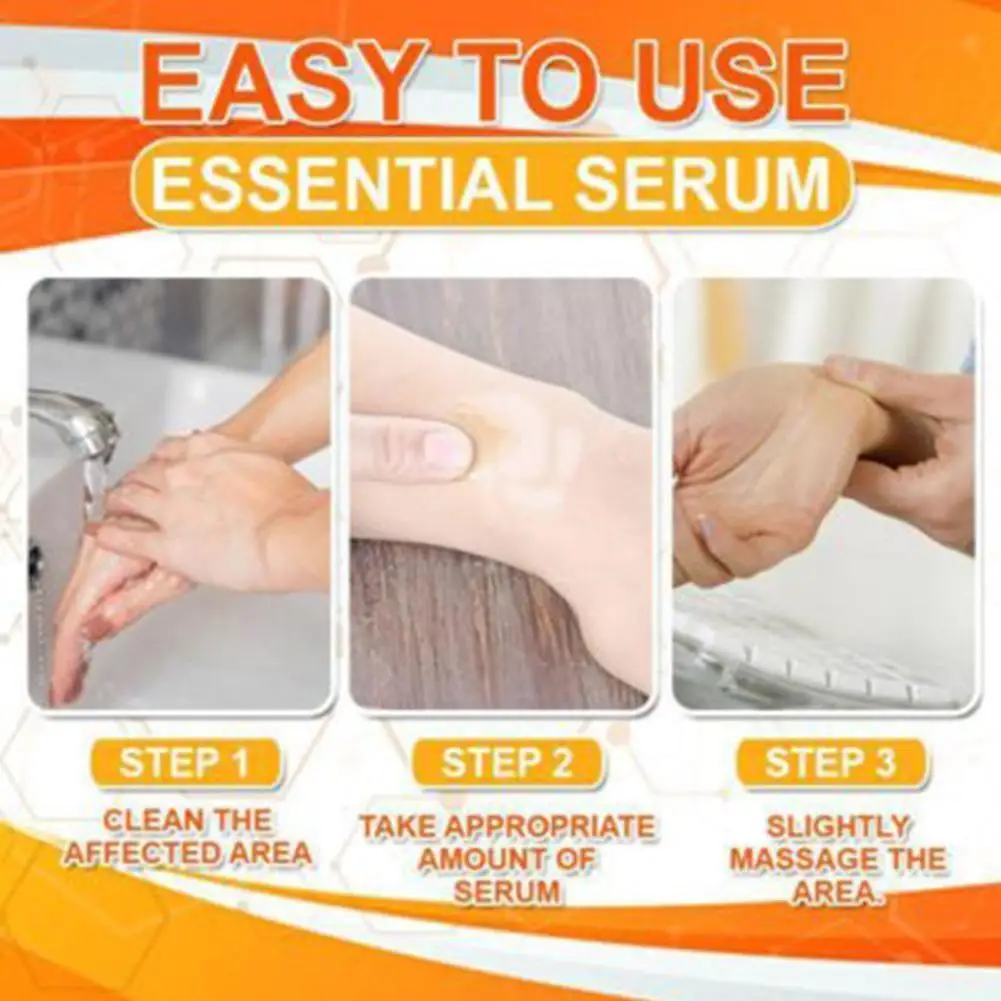 EASY TO USE
ESSENTIAL SERUM

STEP 1
CLEAN THE AFFECTED AREA

STEP 2
TAKE APPROPRIATE AMOUNT OF SERUM

STEP 3
SLIGHTLY MASSAGE THE AREA.