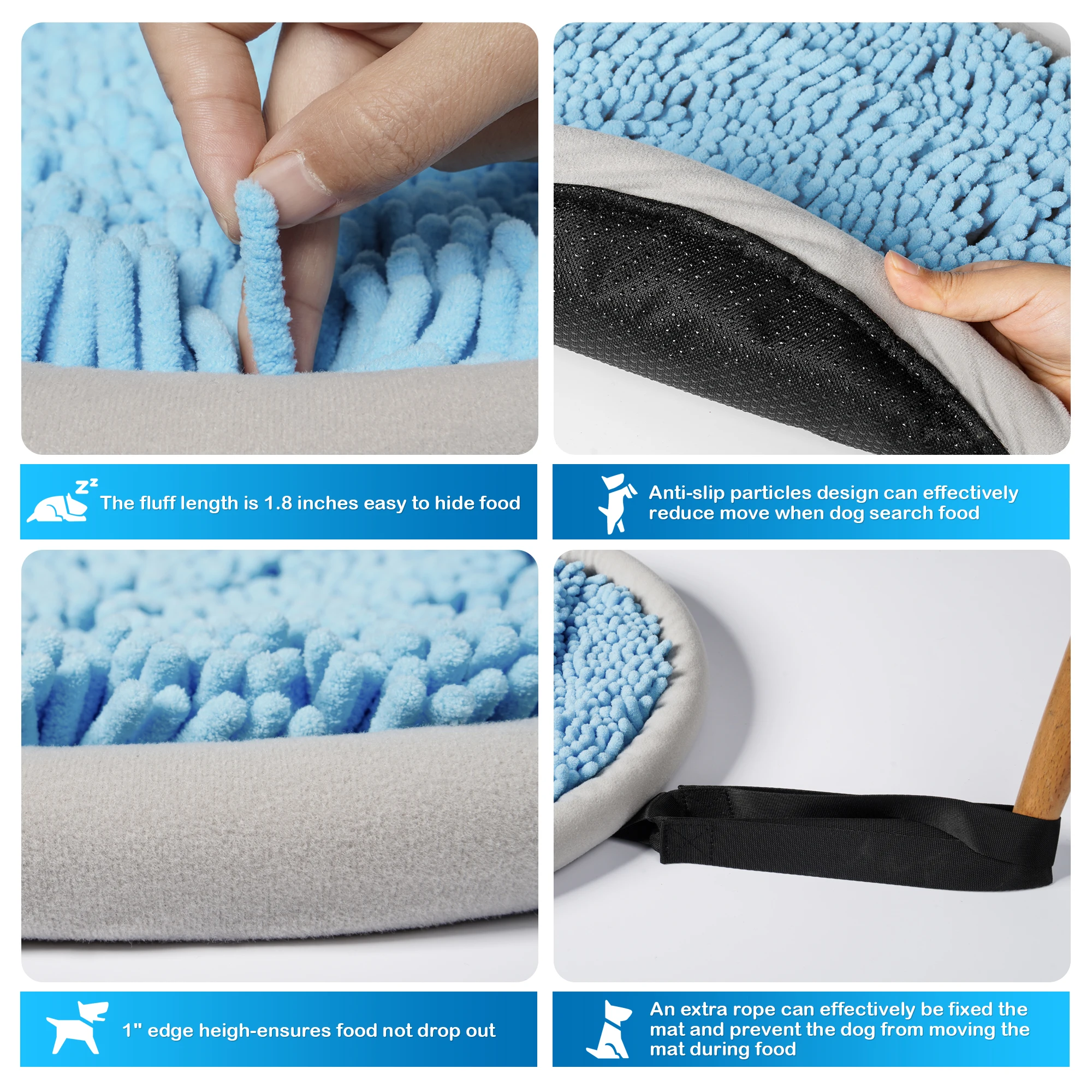 The fluff length is 1.8 inches easy to hide food

Anti-slip particles design can effectively reduce move when dog search food

1" edge heigh-ensures food not drop out

An extra rope can effectively be fixed the mat and prevent the dog from moving the mat during food