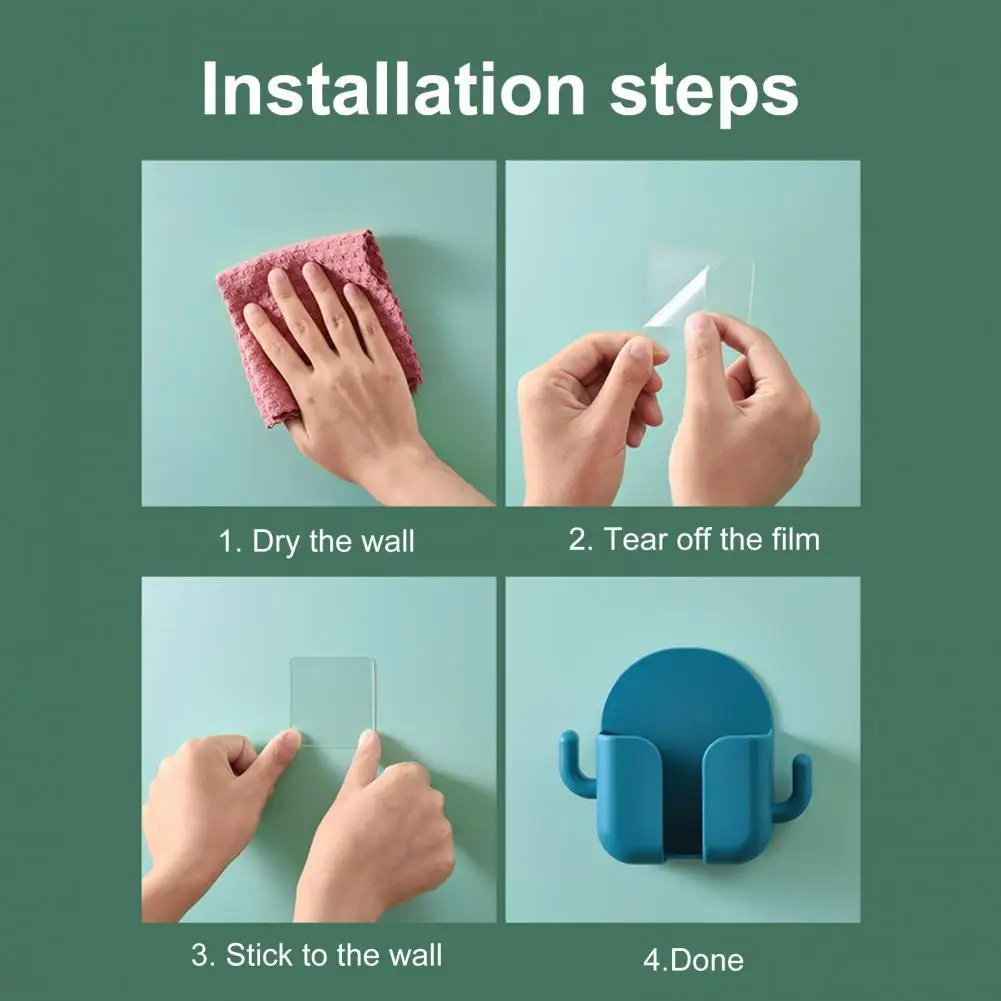 Installation steps

1. Dry the wall

2. Tear off the film

3. Stick to the wall

4.Done