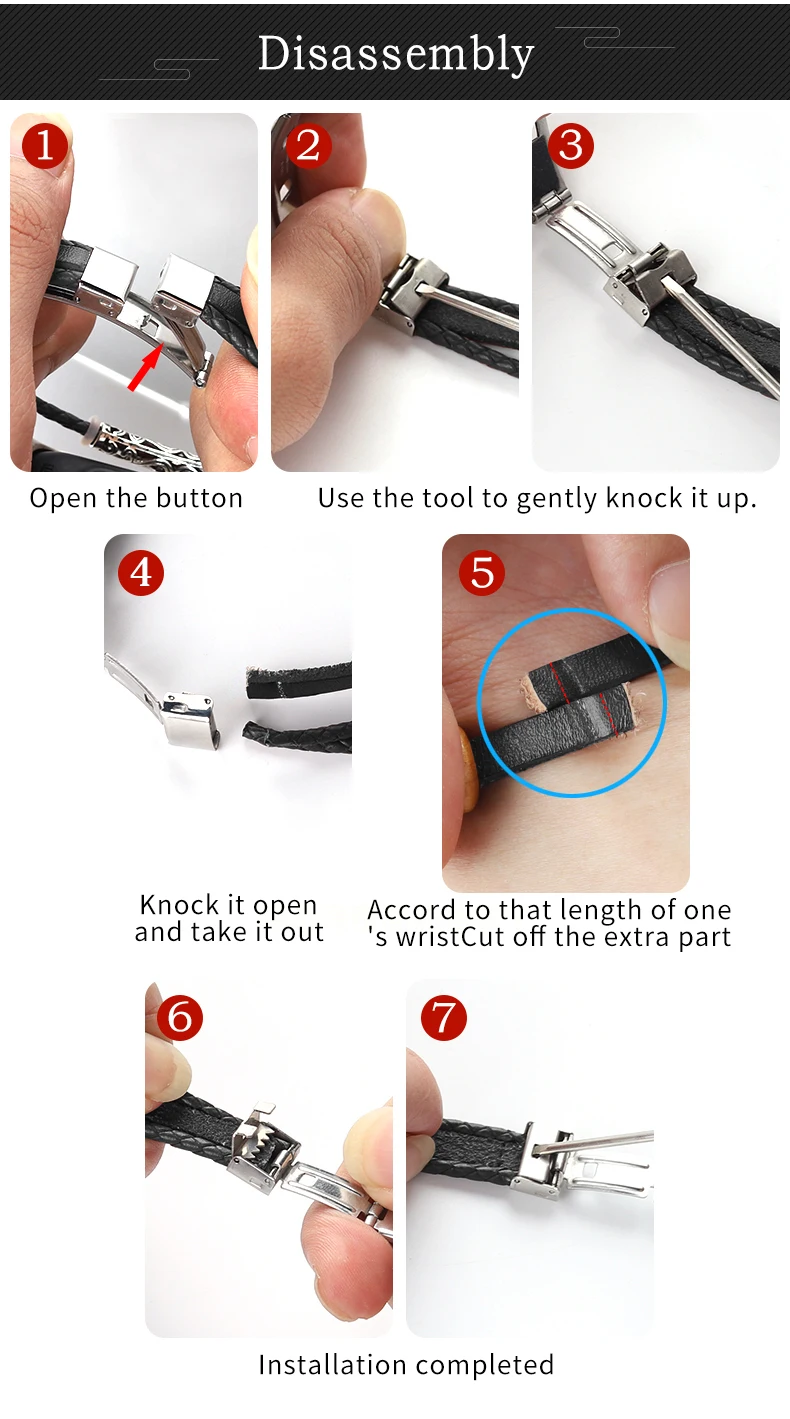 Disassembly

1

2

3

Open the button

Use the tool to gently knock it up.

4

5

Knock it open and take it out

Accord to that length of one 's wristCut off the extra part

6

7

Installation completed