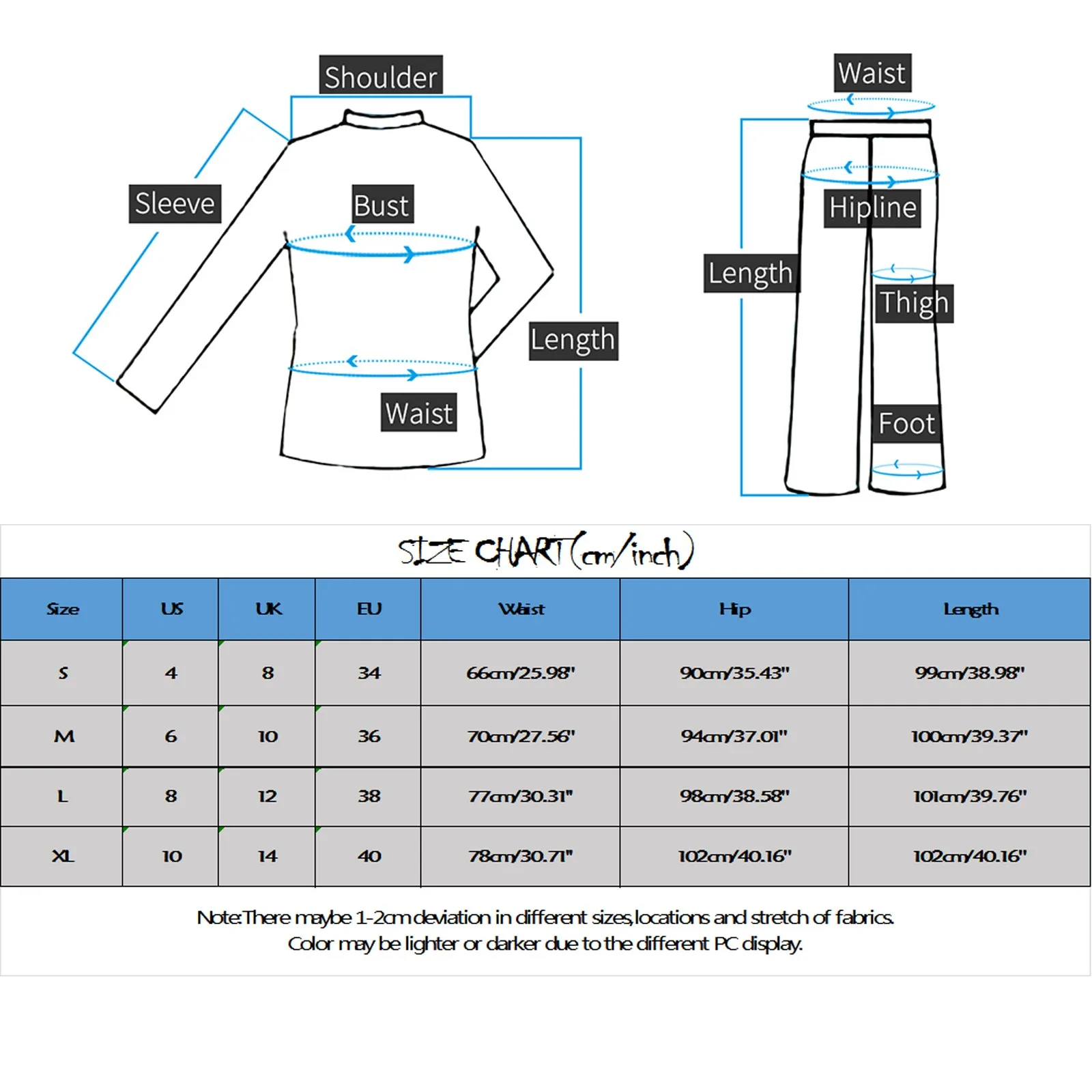 Shoulder

Sleeve

Bust

Length

Waist

Waist

Hipline

Length

Thigh

Foot

SIZE CHART(cm/inch)

| Size | US | UK | EU | Waist | Hip | Length |
|---|---|---|---|---|---|---|
| S | 4 | 8 | 34 | 66cm/25.98" | 90cm/35.43" | 99cm/38.98" |
| M | 6 | 10 | 36 | 70cm/27.56" | 94cm/37.01" | 100cm/39.37" |
| L | 8 | 12 | 38 | 77cm/30.31" | 98cm/38.58" | 101cm/39.76" |
| XL | 10 | 14 | 40 | 78cm/30.71" | 102cm/40.16" | 102cm/40.16" |

Note:There maybe 1-2cm deviation in different sizes,locations and stretch of fabrics.
Color may be lighter or darker due to the different PC display.