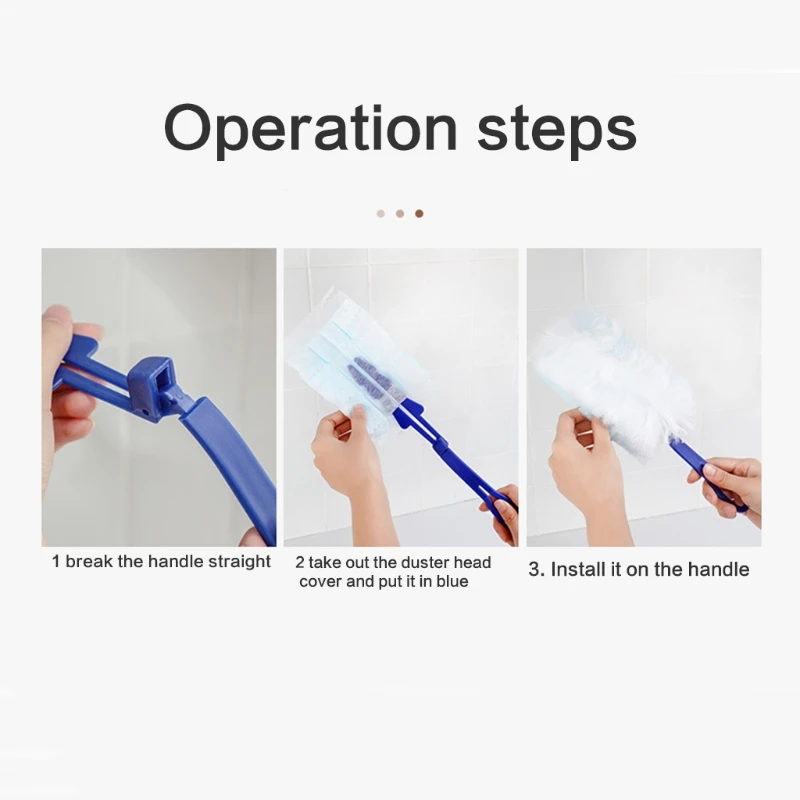 Operation steps

1 break the handle straight

2 take out the duster head cover and put it in blue

3. Install it on the handle