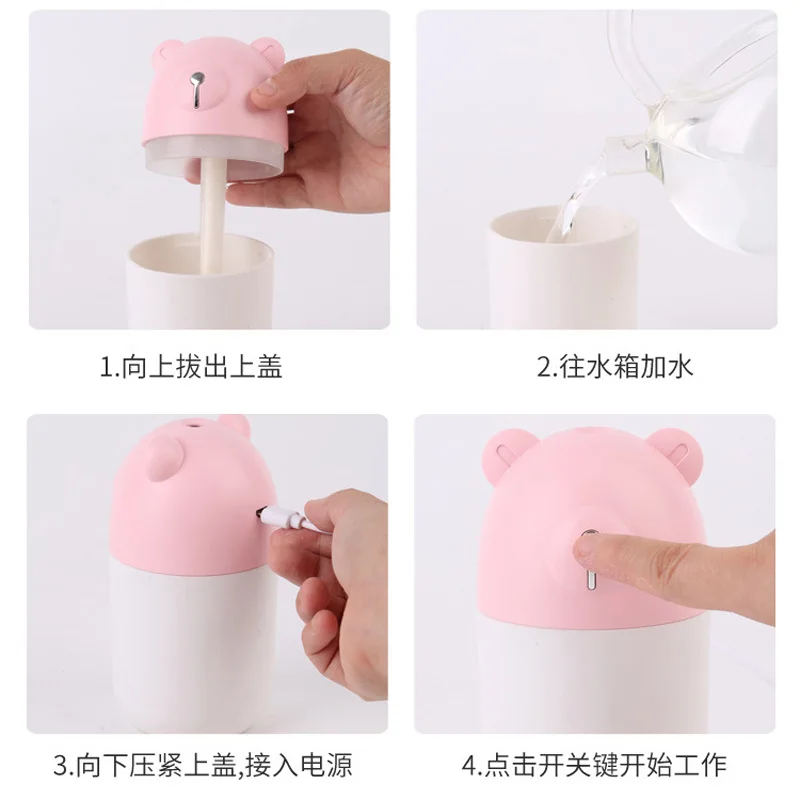 1.向上拔出上盖

2.往水箱加水

3.向下压紧上盖,接入电源

4.点击开关键开始工作