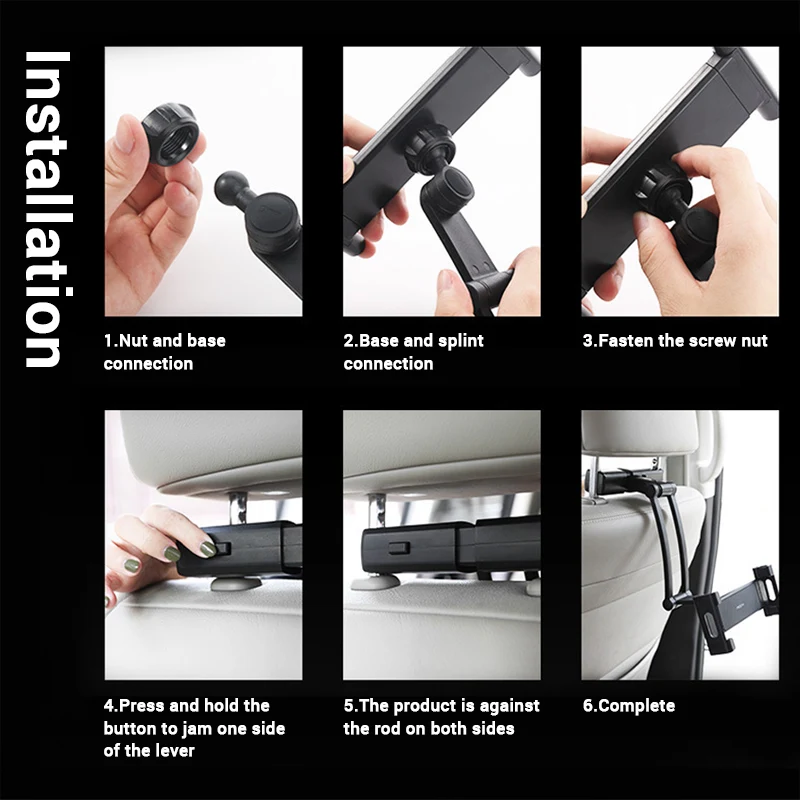 Installation

1.Nut and base connection

2.Base and splint connection

3.Fasten the screw nut

4.Press and hold the button to jam one side of the lever

5.The product is against the rod on both sides

6.Complete