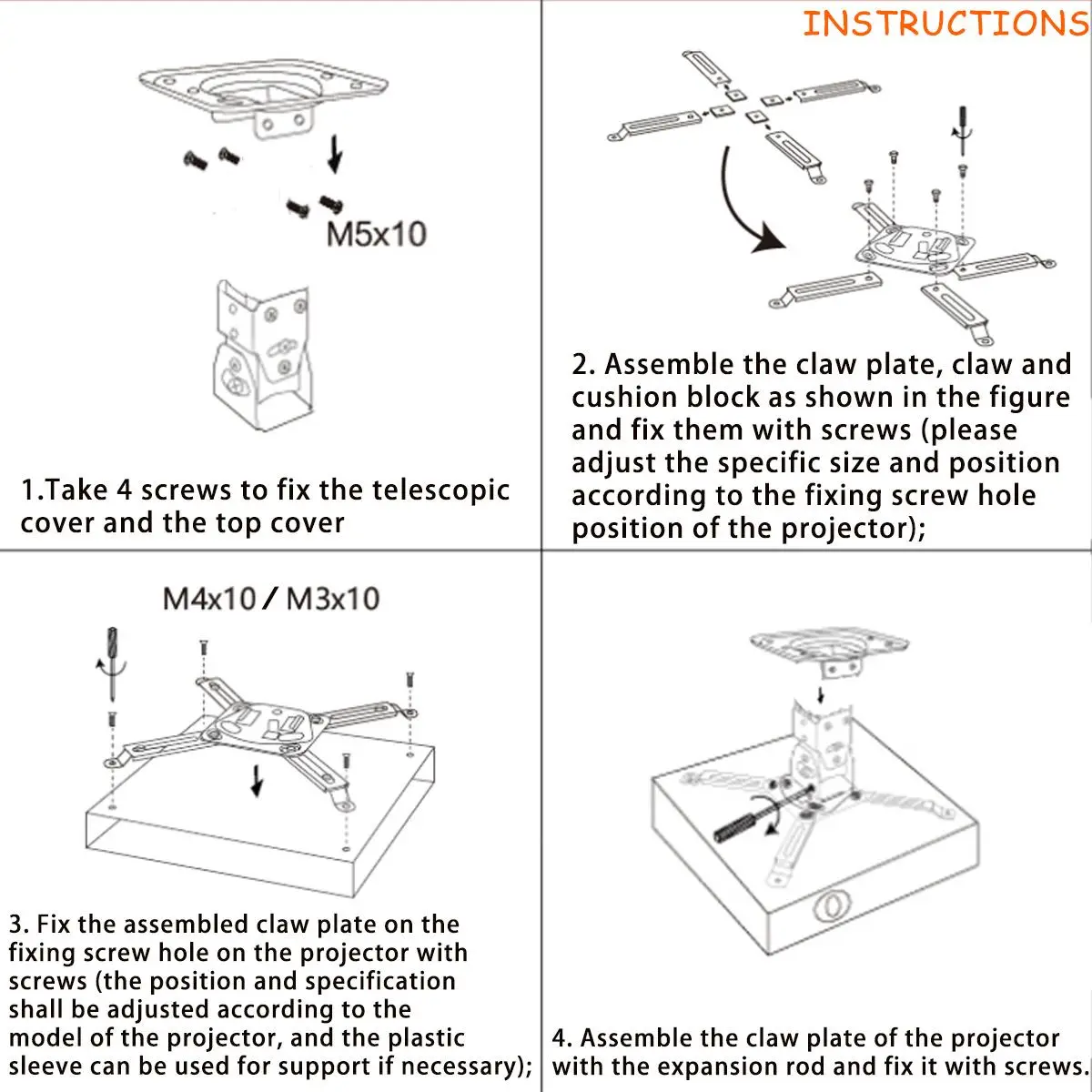 INSTRUCTIONS

M5x10

1.Take 4 screws to fix the telescopic cover and the top cover

2. Assemble the claw plate, claw and cushion block as shown in the figure and fix them with screws (please adjust the specific size and position according to the fixing screw hole position of the projector);

M4x10 / M3x10

3. Fix the assembled claw plate on the fixing screw hole on the projector with screws (the position and specification shall be adjusted according to the model of the projector, and the plastic sleeve can be used for support if necessary);

4. Assemble the claw plate of the projector with the expansion rod and fix it with screws.