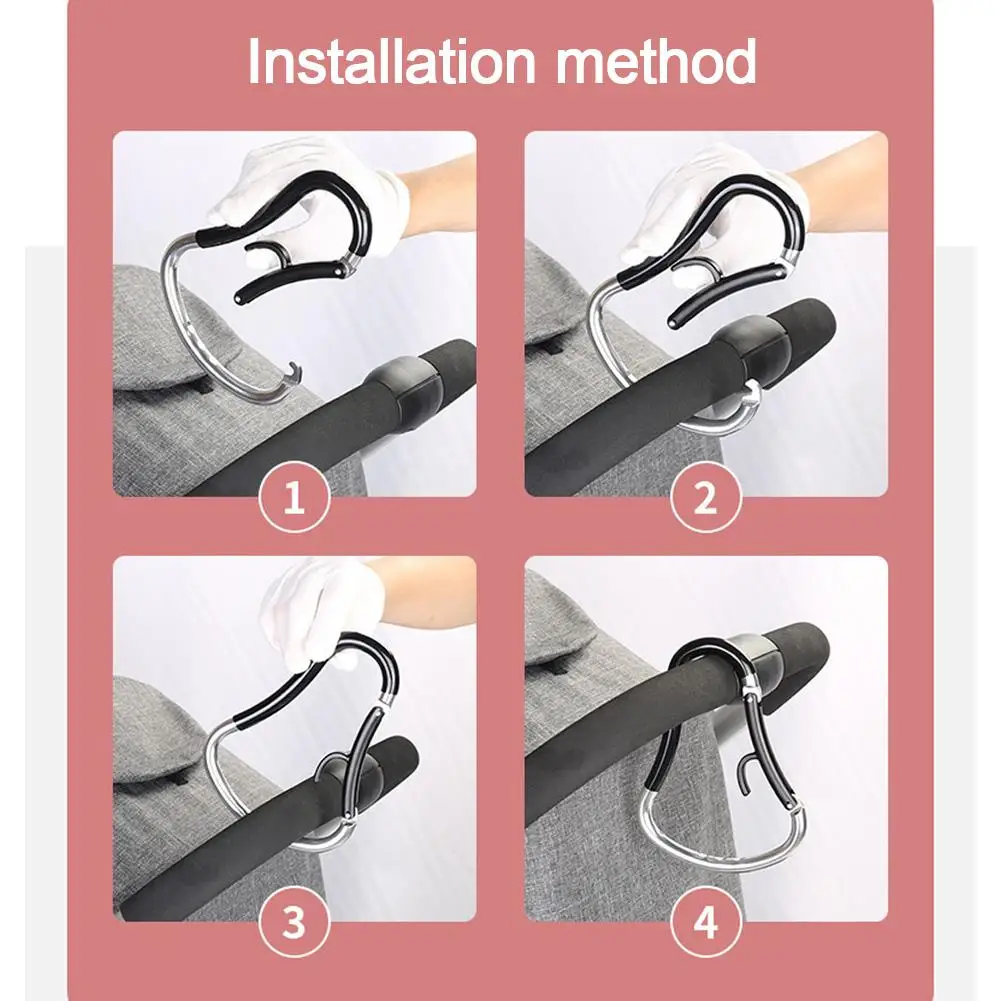 Installation method

1

2

3

4