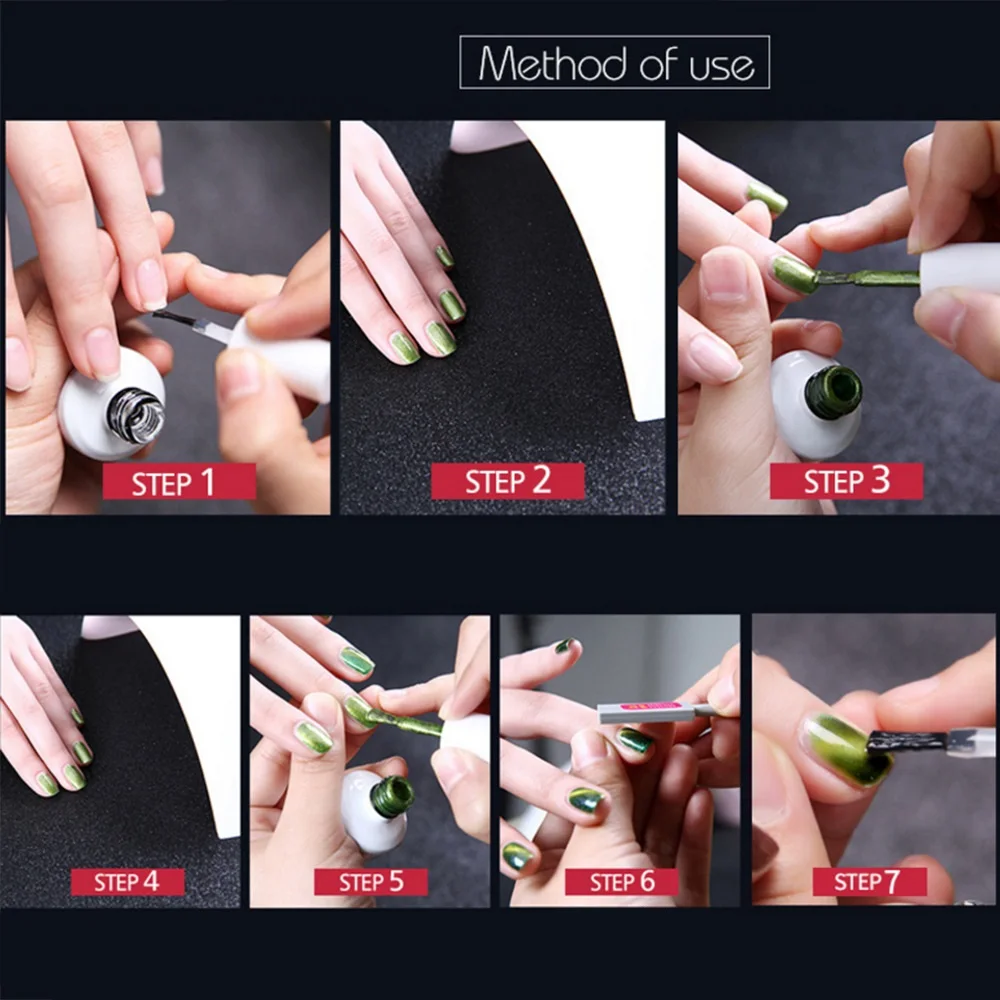 Method of use

STEP 1

STEP 2

STEP 3

STEP 4

STEP 5

STEP 6

STEP 7