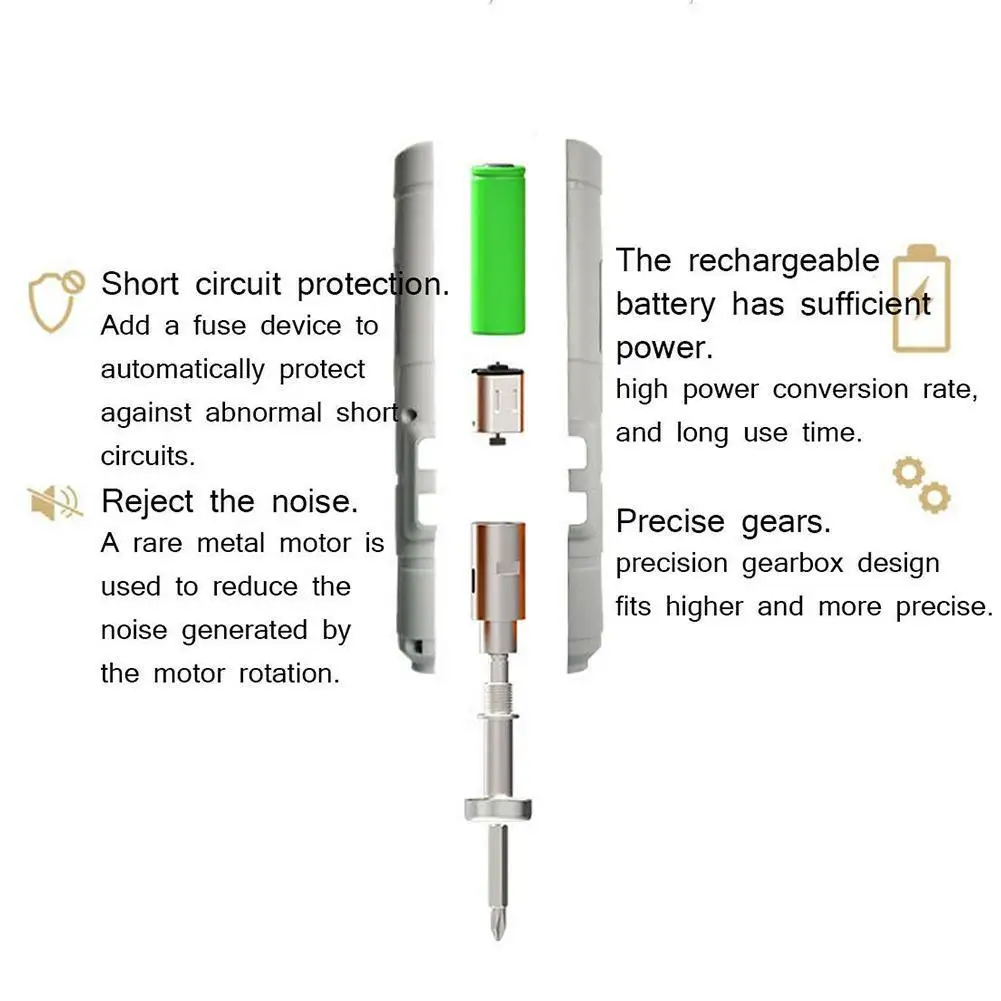 Short circuit protection.
Add a fuse device to automatically protect against abnormal short circuits.

Reject the noise.
A rare metal motor is used to reduce the noise generated by the motor rotation.

The rechargeable battery has sufficient power.
high power conversion rate, and long use time.

Precise gears.
precision gearbox design fits higher and more precise.