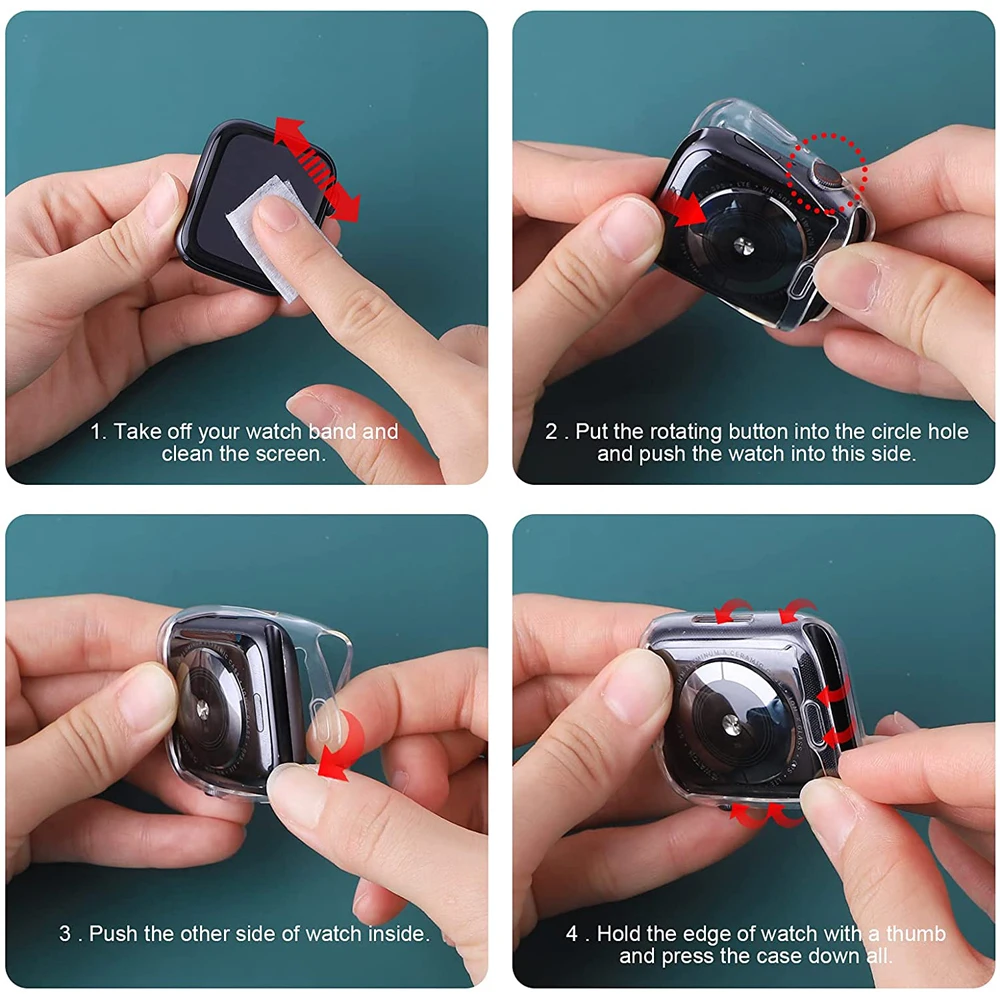 1. Take off your watch band and clean the screen.

2 . Put the rotating button into the circle hole and push the watch into this side.

3 . Push the other side of watch inside.

4 . Hold the edge of watch with a thumb and press the case down all.