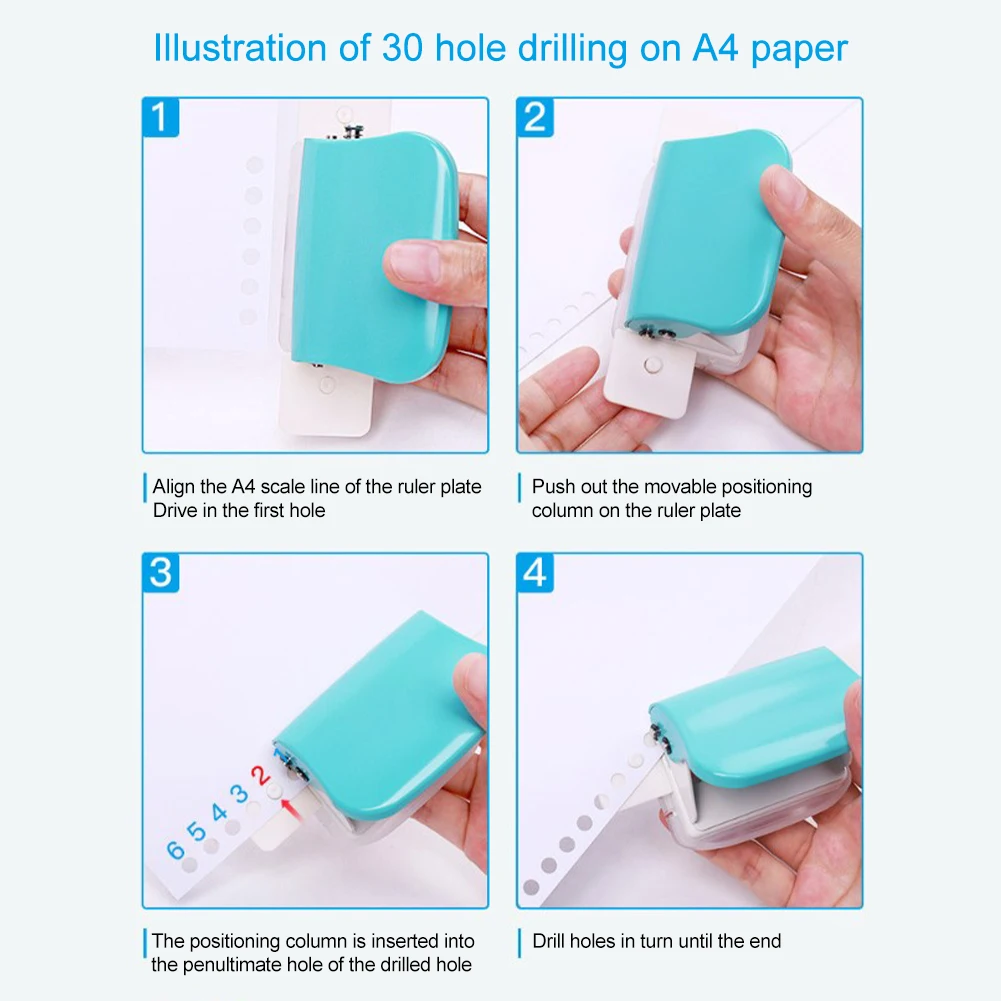 Illustration of 30 hole drilling on A4 paper

1

Align the A4 scale line of the ruler plate
Drive in the first hole

2

Push out the movable positioning column on the ruler plate

3

6 5 4 3 2

The positioning column is inserted into the penultimate hole of the drilled hole

4

Drill holes in turn until the end