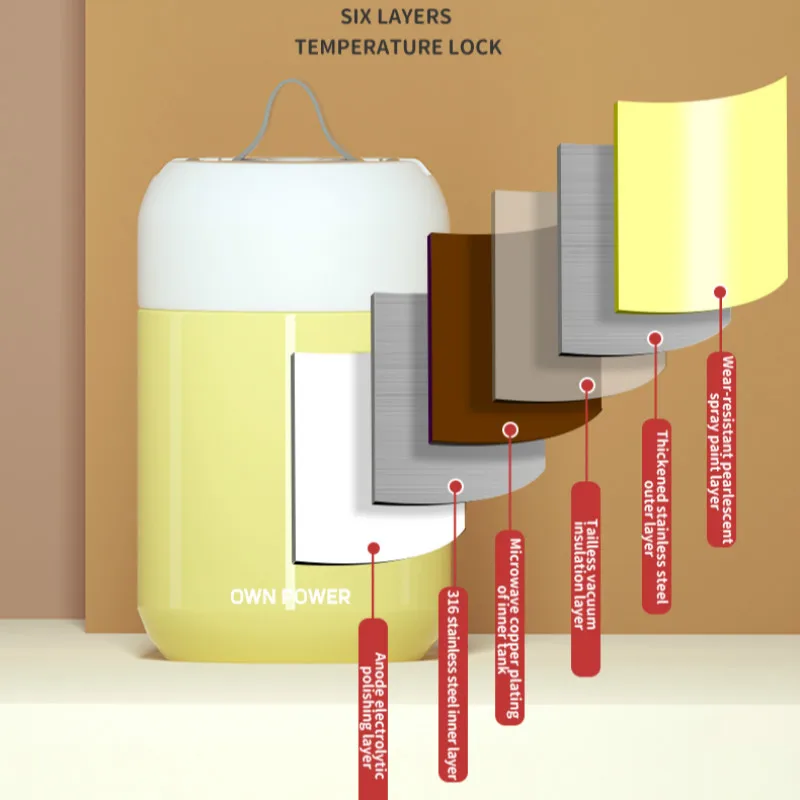 SIX LAYERS
TEMPERATURE LOCK

OWN POWER

Anode electrolytic polishing layer

316 stainless steel inner layer

Microwave copper plating of inner tank

Tailless vacuum insulation layer

Thickened stainless steel outer layer

Wear-resistant pearlescent spray paint layer