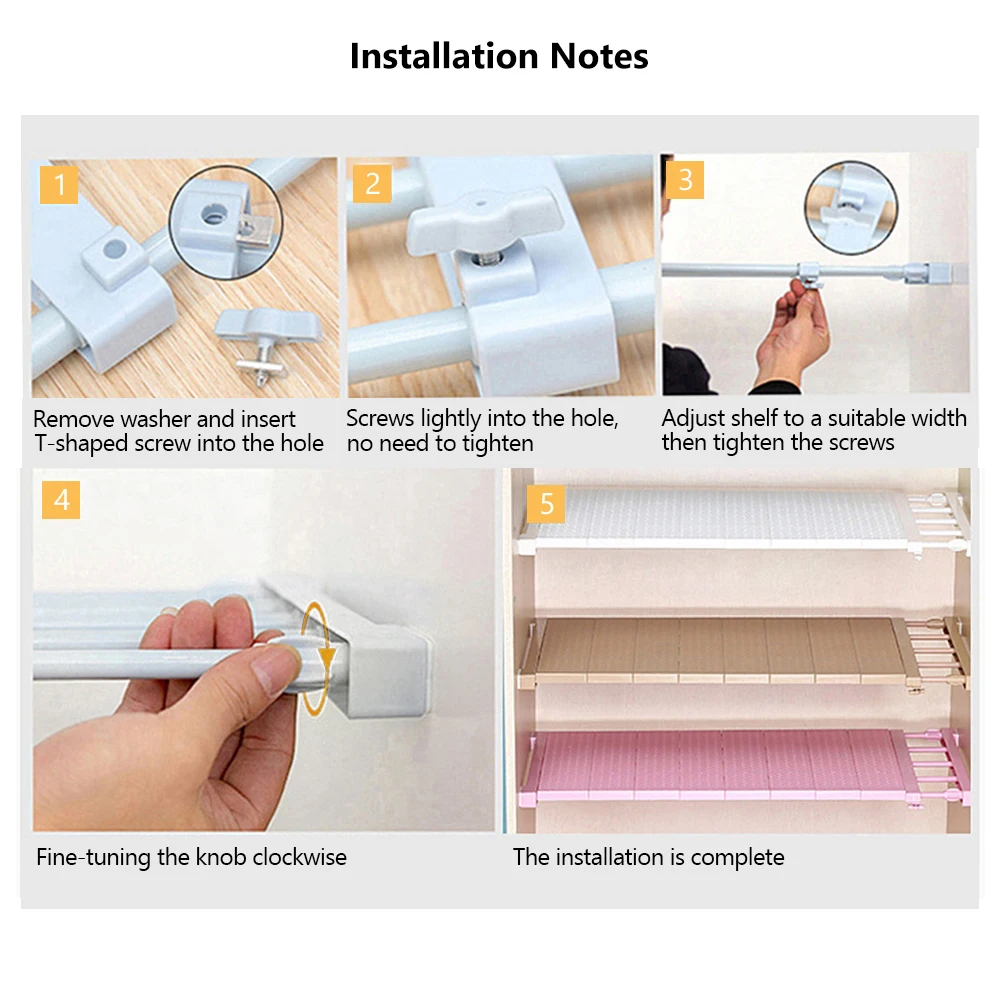 Installation Notes

1

Remove washer and insert T-shaped screw into the hole

2

Screws lightly into the hole, no need to tighten

3

Adjust shelf to a suitable width then tighten the screws

4

Fine-tuning the knob clockwise

5

The installation is complete