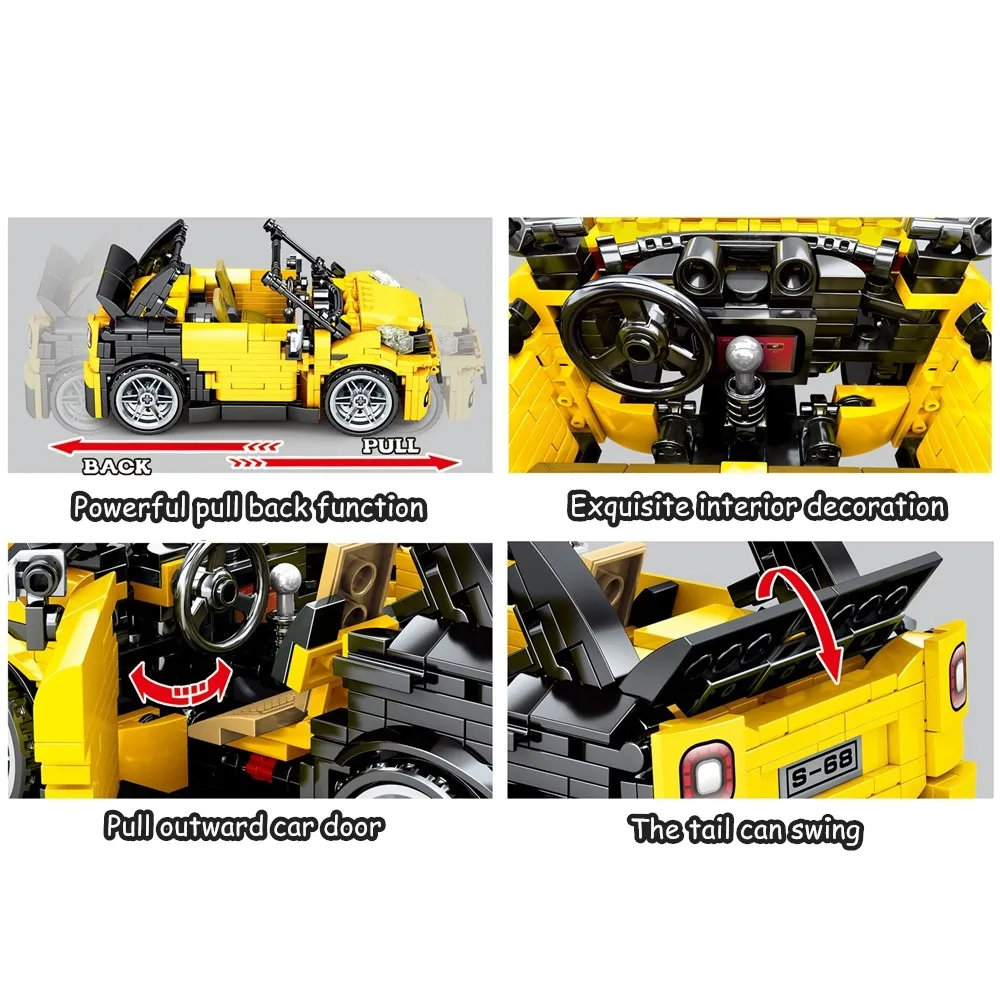 BACK
PULL
Powerful pull back function

Exquisite interior decoration

Pull outward car door

S-68
The tail can swing