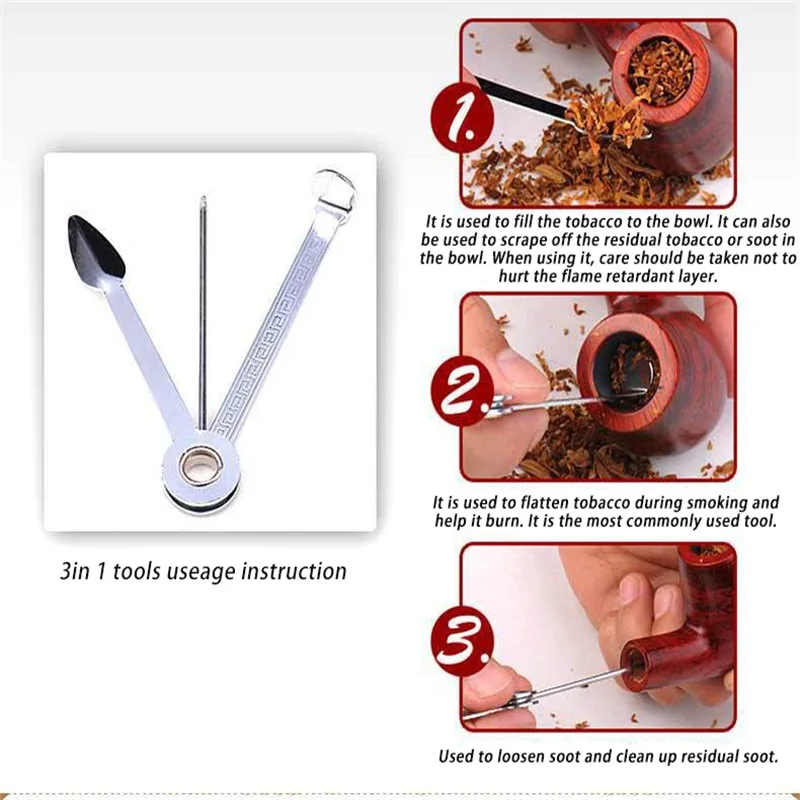 3in 1 tools useage instruction

1.

It is used to fill the tobacco to the bowl. It can also be used to scrape off the residual tobacco or soot in the bowl. When using it, care should be taken not to hurt the flame retardant layer.

2.

It is used to flatten tobacco during smoking and help it burn. It is the most commonly used tool.

3.

Used to loosen soot and clean up residual soot.