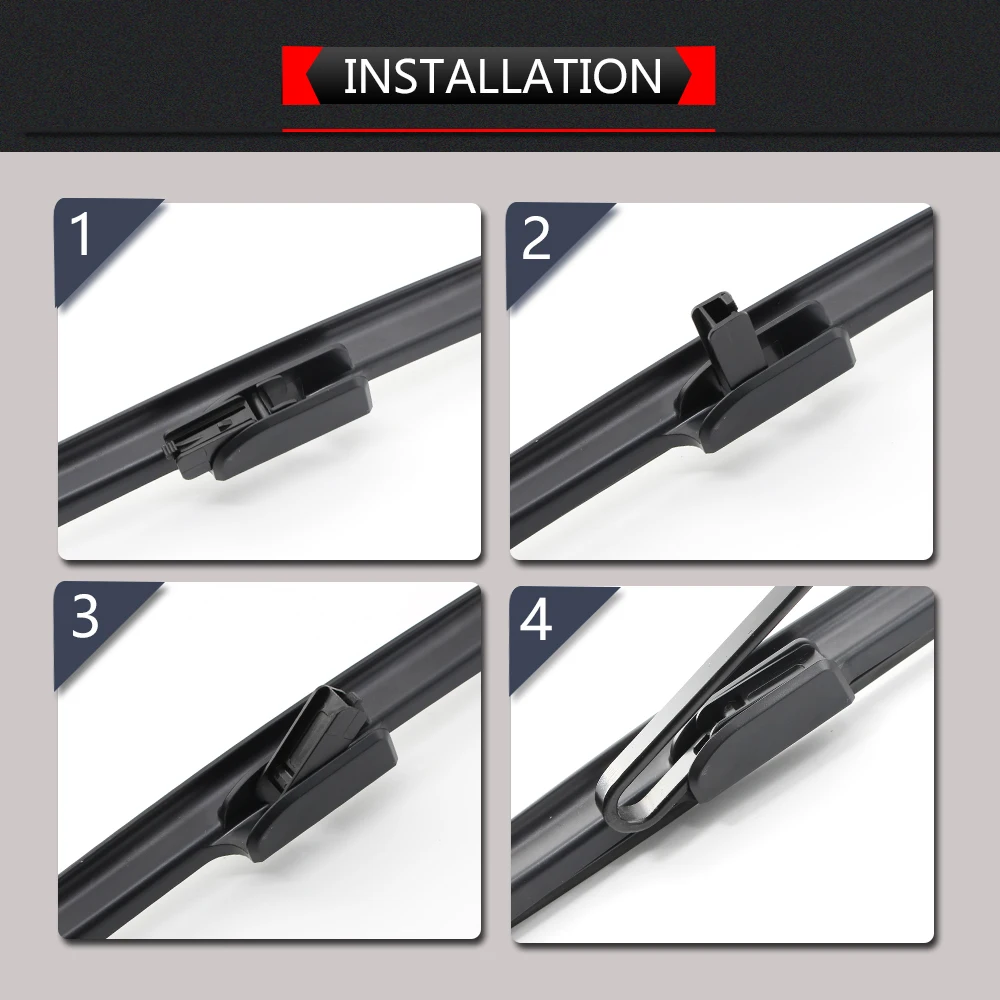 INSTALLATION

1

2

3

4