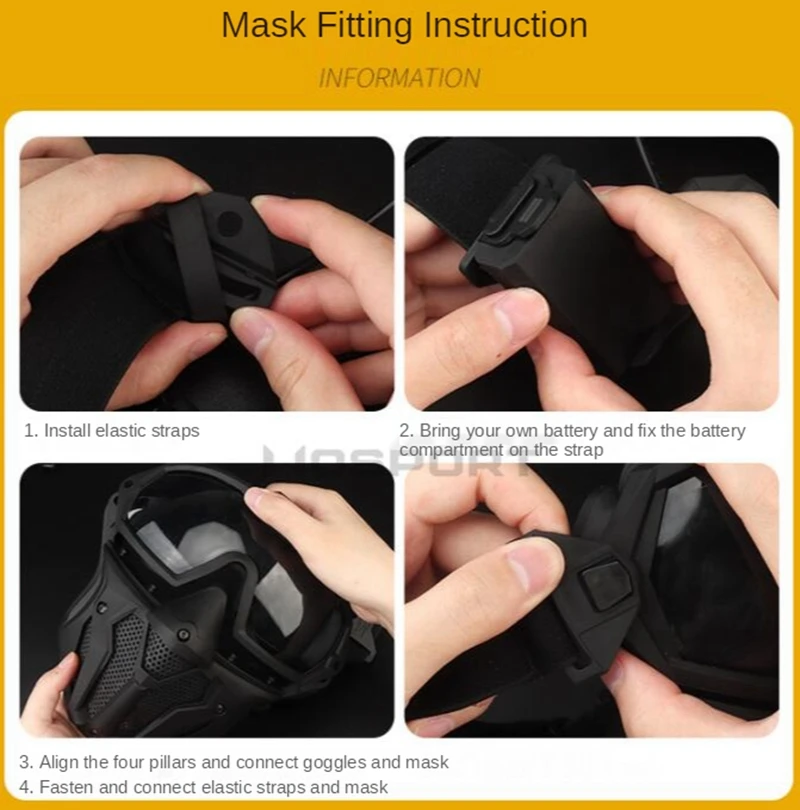 Mask Fitting Instruction

INFORMATION

1. Install elastic straps

2. Bring your own battery and fix the battery compartment on the strap

MOSPORT

3. Align the four pillars and connect goggles and mask

4. Fasten and connect elastic straps and mask