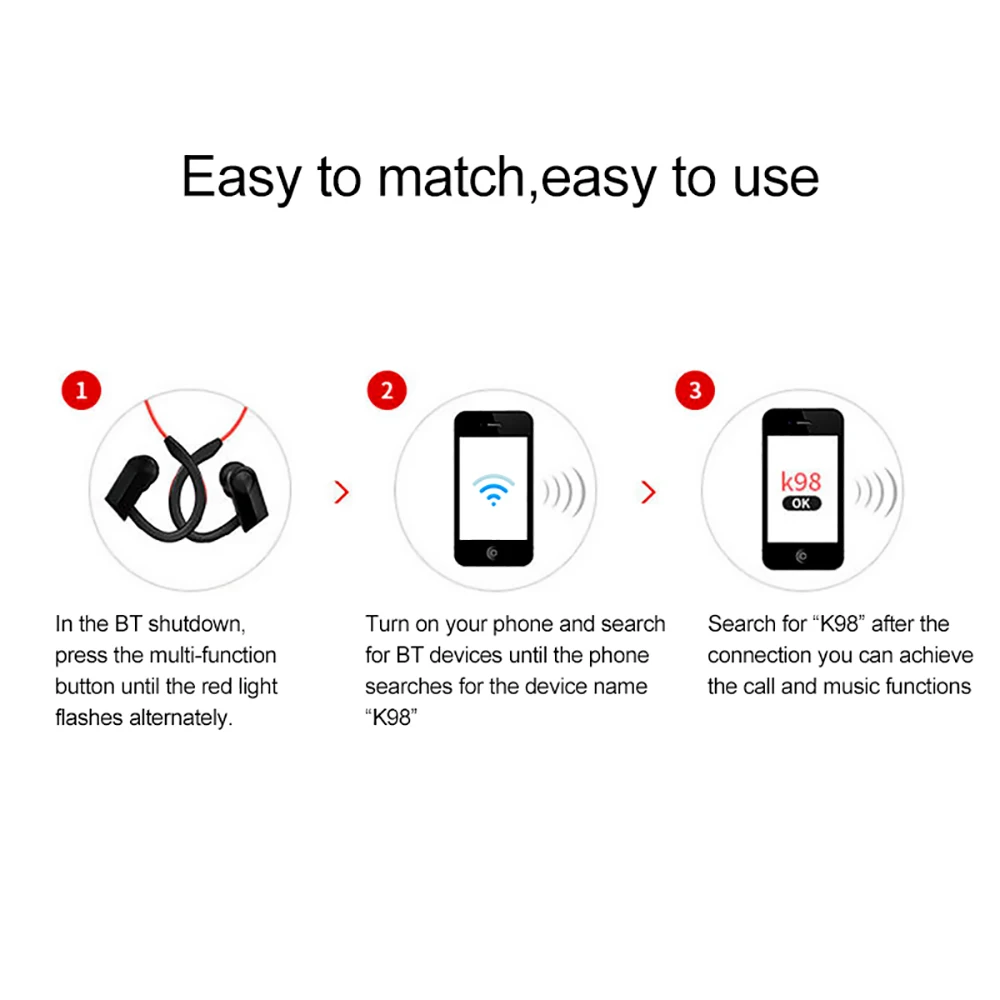 Easy to match,easy to use

1

In the BT shutdown, press the multi-function button until the red light flashes alternately.

2

Turn on your phone and search for BT devices until the phone searches for the device name “K98”

3

k98
OK

Search for “K98” after the connection you can achieve the call and music functions