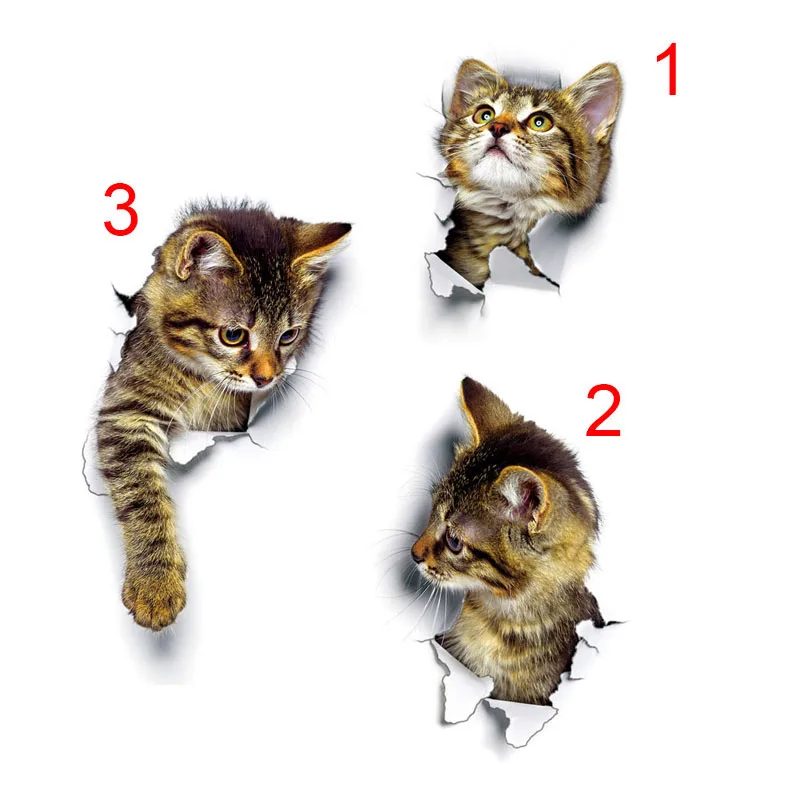 1

3

2