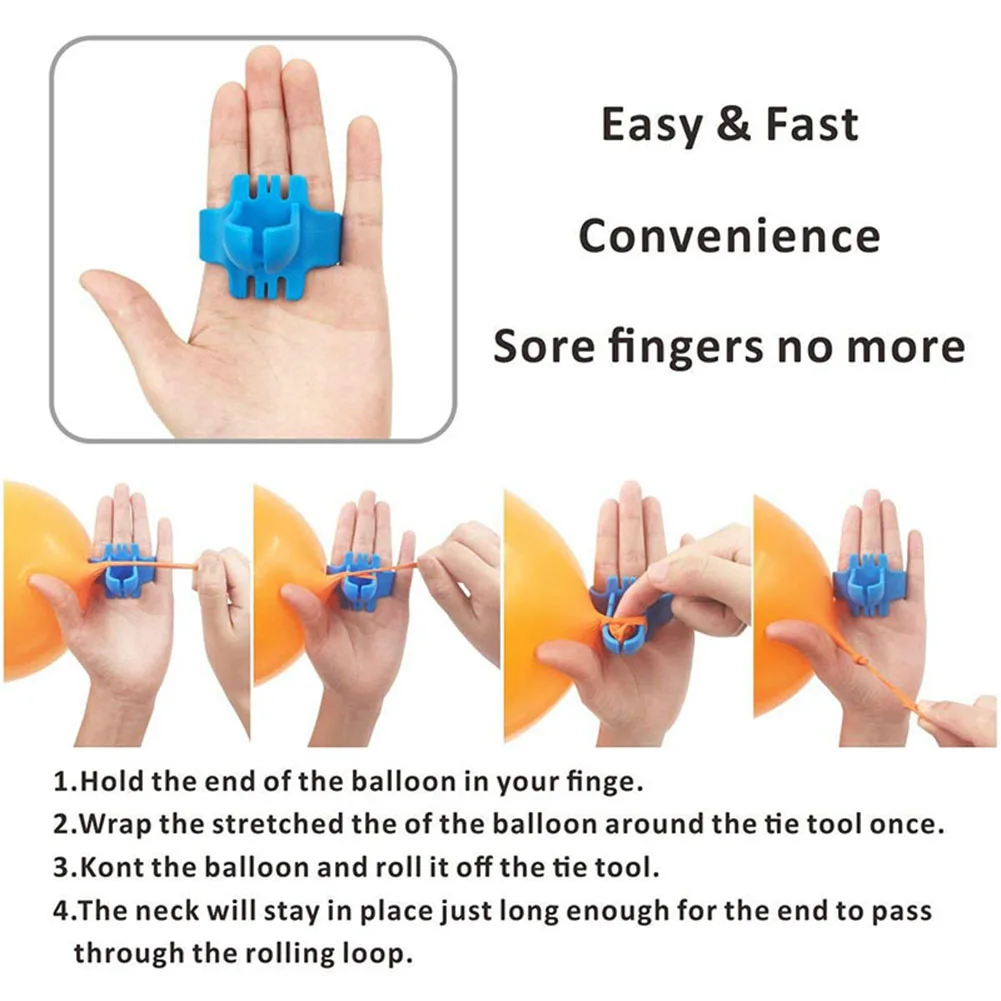 Easy & Fast

Convenience

Sore fingers no more

1.Hold the end of the balloon in your finge.
2.Wrap the stretched the of the balloon around the tie tool once.
3.Kont the balloon and roll it off the tie tool.
4.The neck will stay in place just long enough for the end to pass through the rolling loop.