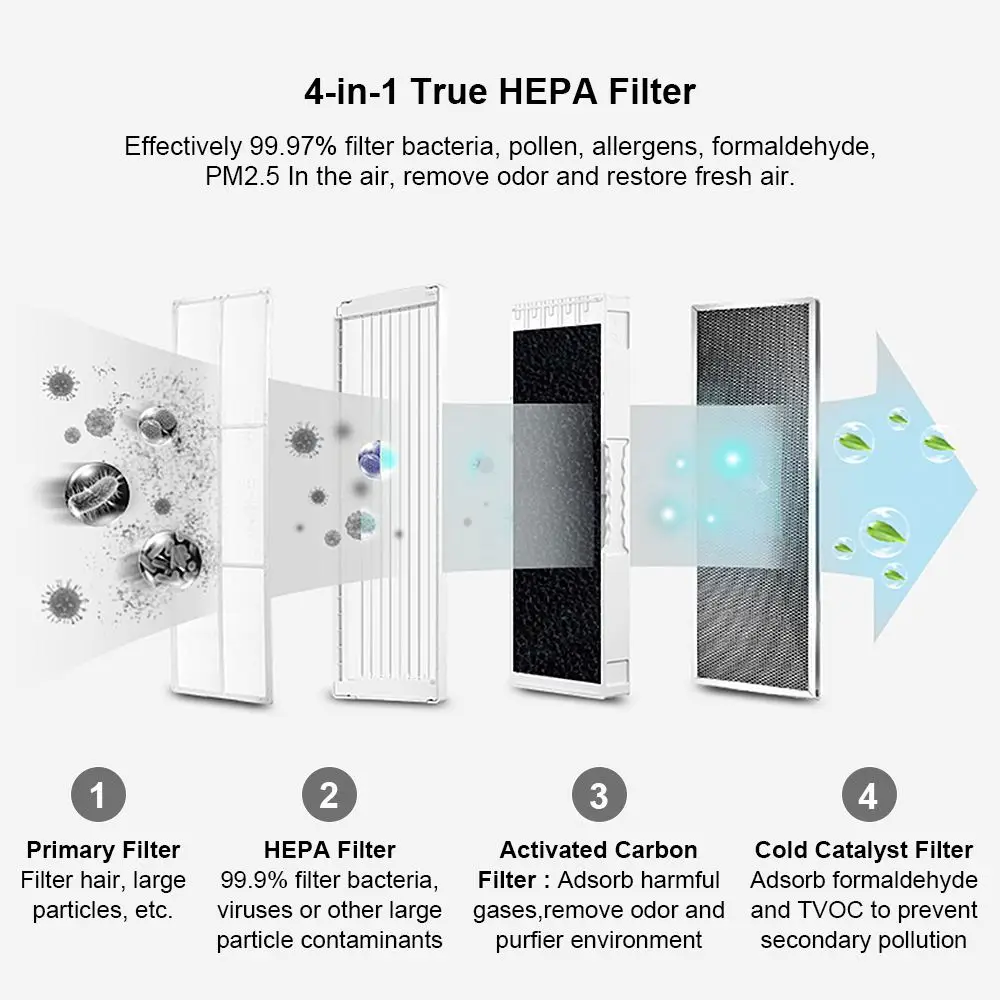 4-in-1 True HEPA Filter

Effectively 99.97% filter bacteria, pollen, allergens, formaldehyde, PM2.5 In the air, remove odor and restore fresh air.

1

Primary Filter
Filter hair, large particles, etc.

2

HEPA Filter
99.9% filter bacteria, viruses or other large particle contaminants

3

Activated Carbon Filter : Adsorb harmful gases,remove odor and purfier environment

4

Cold Catalyst Filter
Adsorb formaldehyde and TVOC to prevent secondary pollution