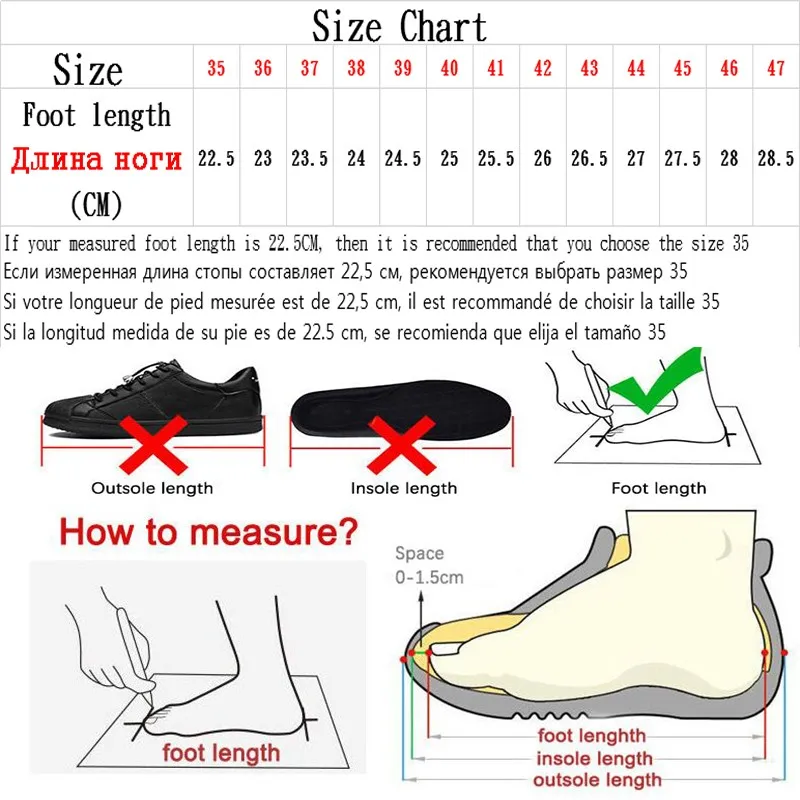 Size Chart

| Size | 35 | 36 | 37 | 38 | 39 | 40 | 41 | 42 | 43 | 44 | 45 | 46 | 47 |
|---|---|---|---|---|---|---|---|---|---|---|---|---|---|
| Foot length Длина ноги (CM) | 22.5 | 23 | 23.5 | 24 | 24.5 | 25 | 25.5 | 26 | 26.5 | 27 | 27.5 | 28 | 28.5 |

If your measured foot length is 22.5CM, then it is recommended that you choose the size 35
Если измеренная длина стопы составляет 22,5 см, рекомендуется выбрать размер 35
Si votre longueur de pied mesurée est de 22,5 cm, il est recommandé de choisir la taille 35
Si la longitud medida de su pie es de 22.5 cm, se recomienda que elija el tamaño 35

Outsole length

Insole length

Foot length

How to measure?

foot length

Space
0-1.5cm

foot lenghth
insole length
outsole length