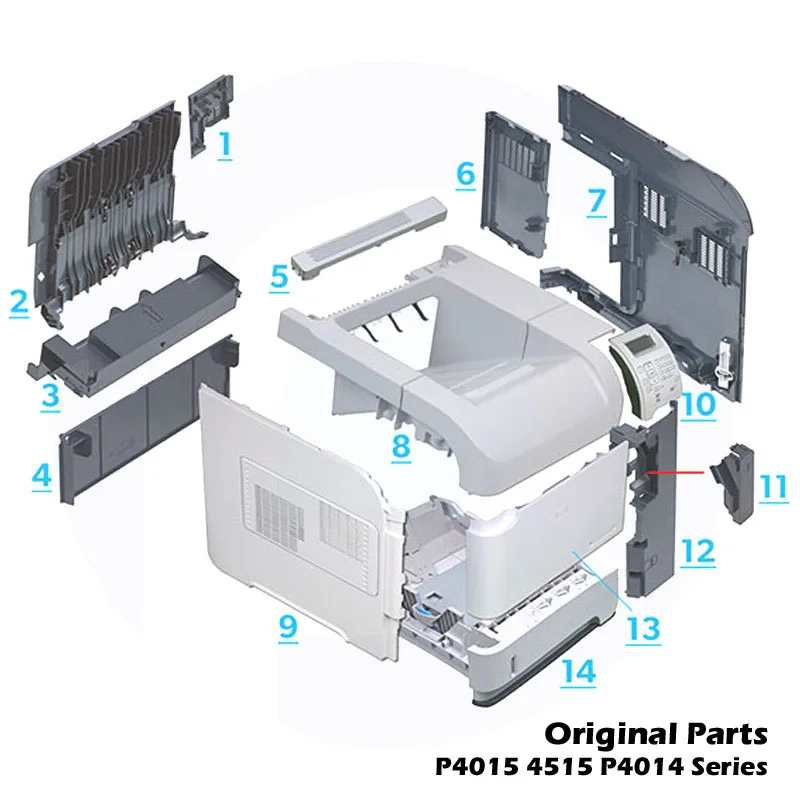 1
2
3
4
5
6
7
8
9
10
11
12
13
14

Original Parts
P4015 4515 P4014 Series