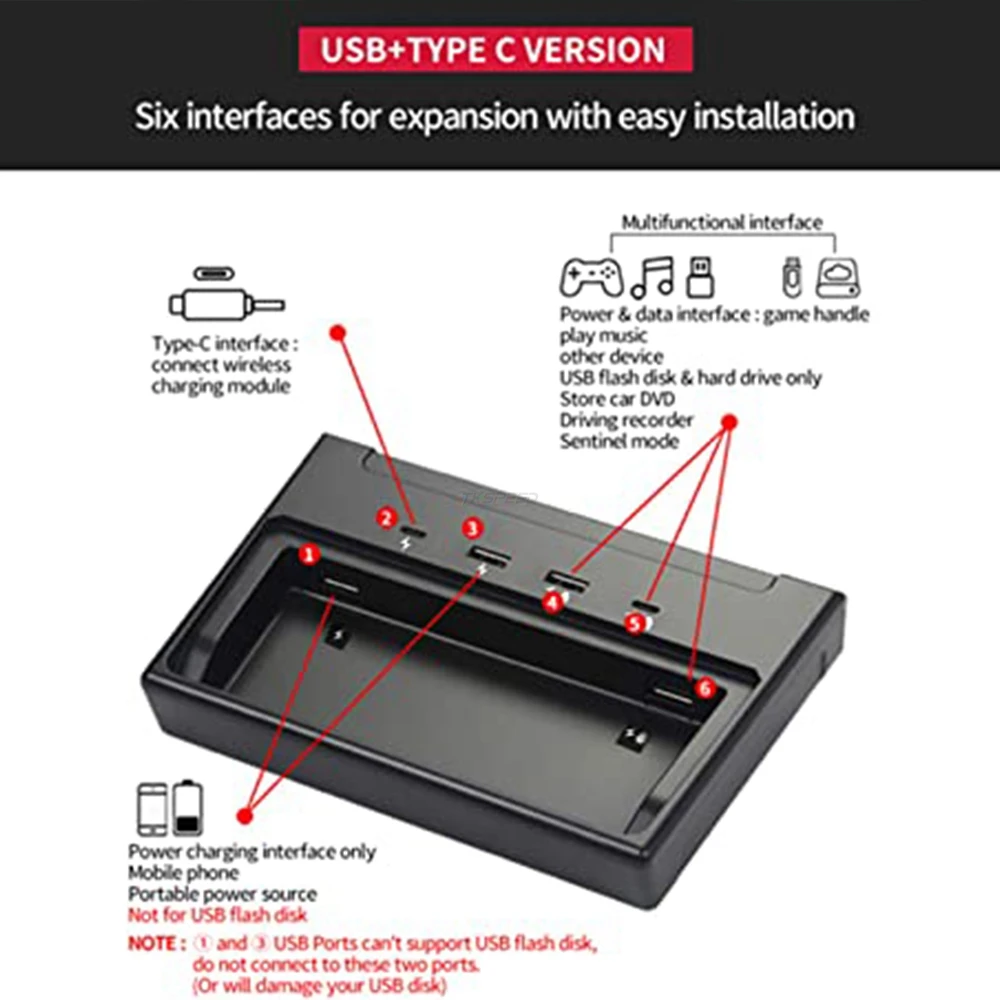 USB+TYPE C VERSION

Six interfaces for expansion with easy installation

Type-C interface : connect wireless charging module

Multifunctional interface

Power & data interface : game handle
play music
other device
USB flash disk & hard drive only
Store car DVD
Driving recorder
Sentinel mode

2

3

1

4

5

6

Power charging interface only
Mobile phone
Portable power source
Not for USB flash disk

NOTE : ① and ③ USB Ports can't support USB flash disk, do not connect to these two ports. (Or will damage your USB disk)