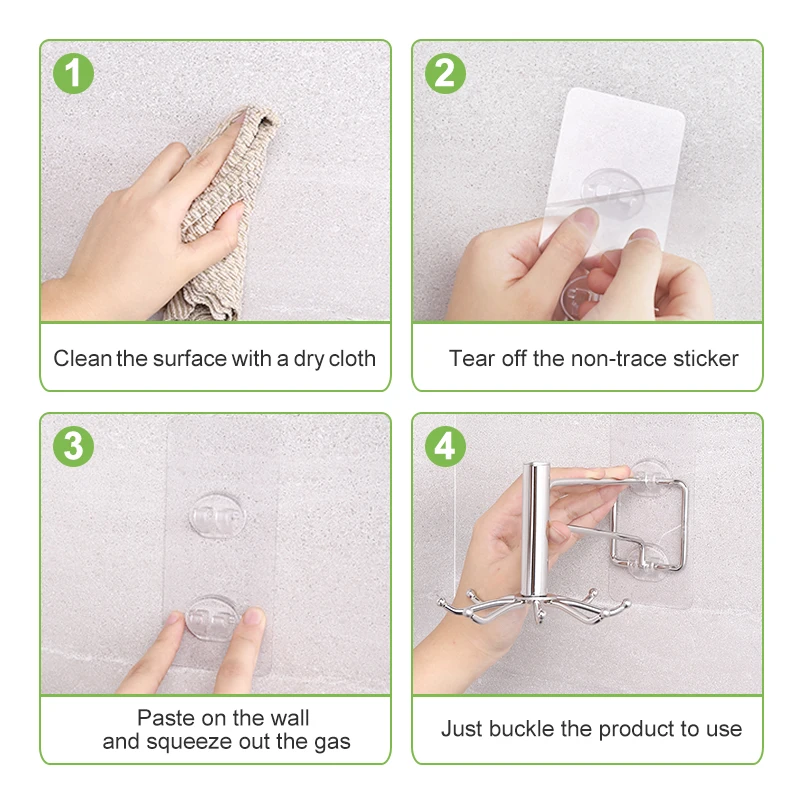 1

Clean the surface with a dry cloth

2

Tear off the non-trace sticker

3

Paste on the wall and squeeze out the gas

4

Just buckle the product to use