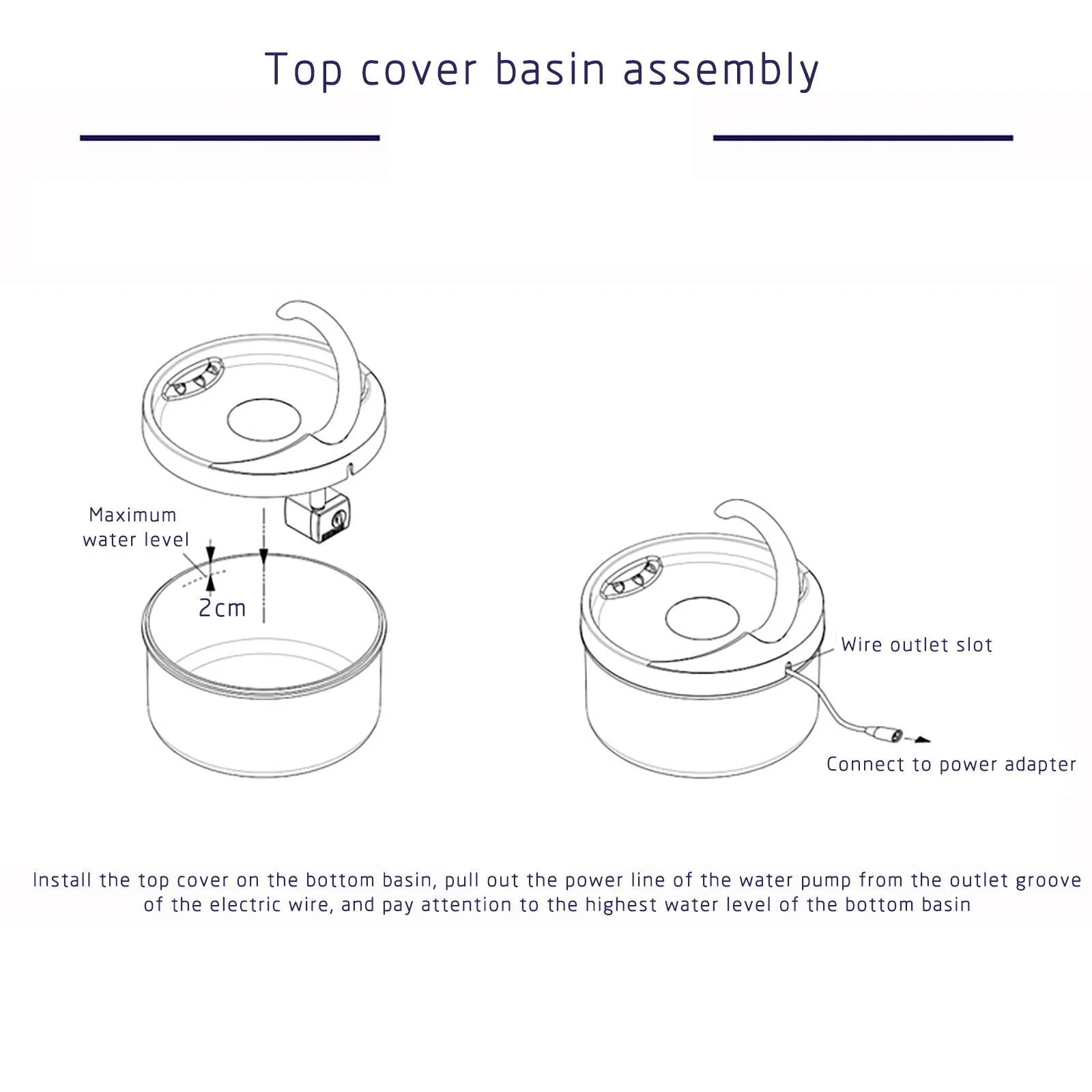 Top cover basin assembly

Maximum water level

2cm

Wire outlet slot

Connect to power adapter

Install the top cover on the bottom basin, pull out the power line of the water pump from the outlet groove of the electric wire, and pay attention to the highest water level of the bottom basin