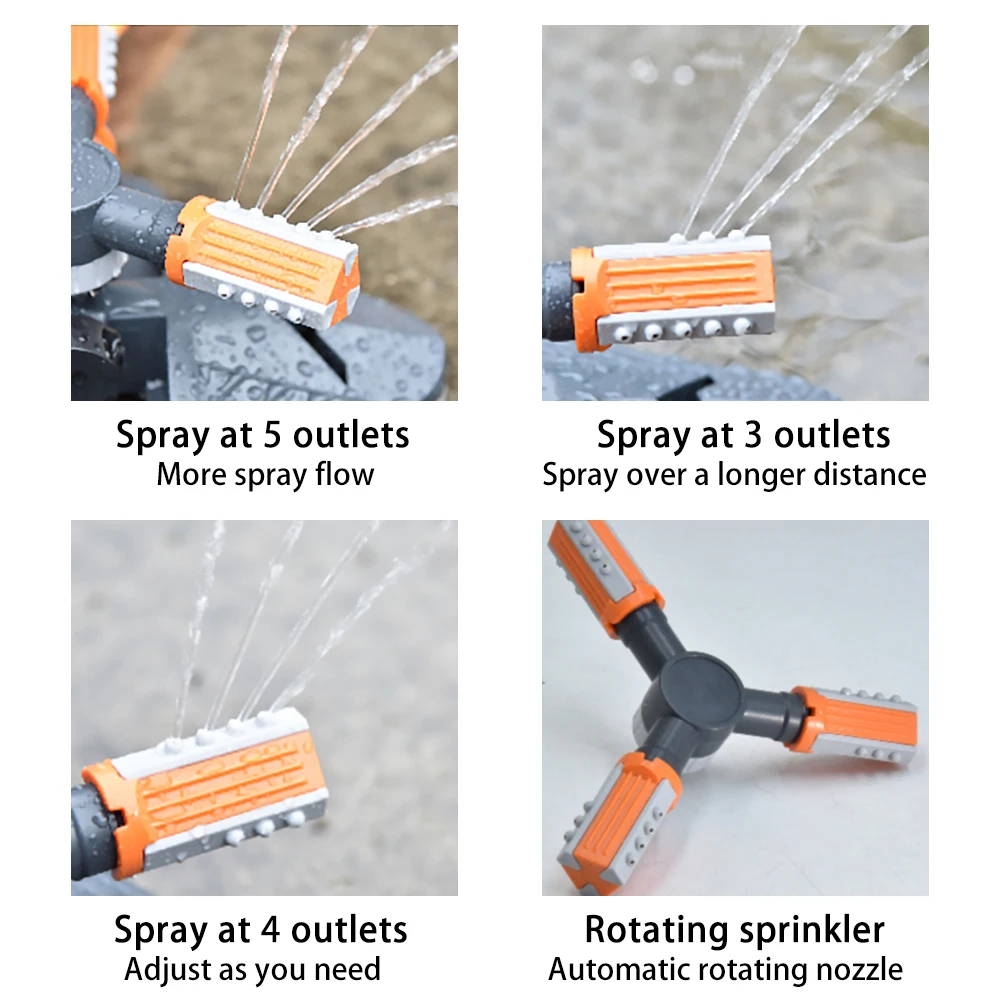 Spray at 5 outlets
More spray flow

Spray at 3 outlets
Spray over a longer distance

Spray at 4 outlets
Adjust as you need

Rotating sprinkler
Automatic rotating nozzle