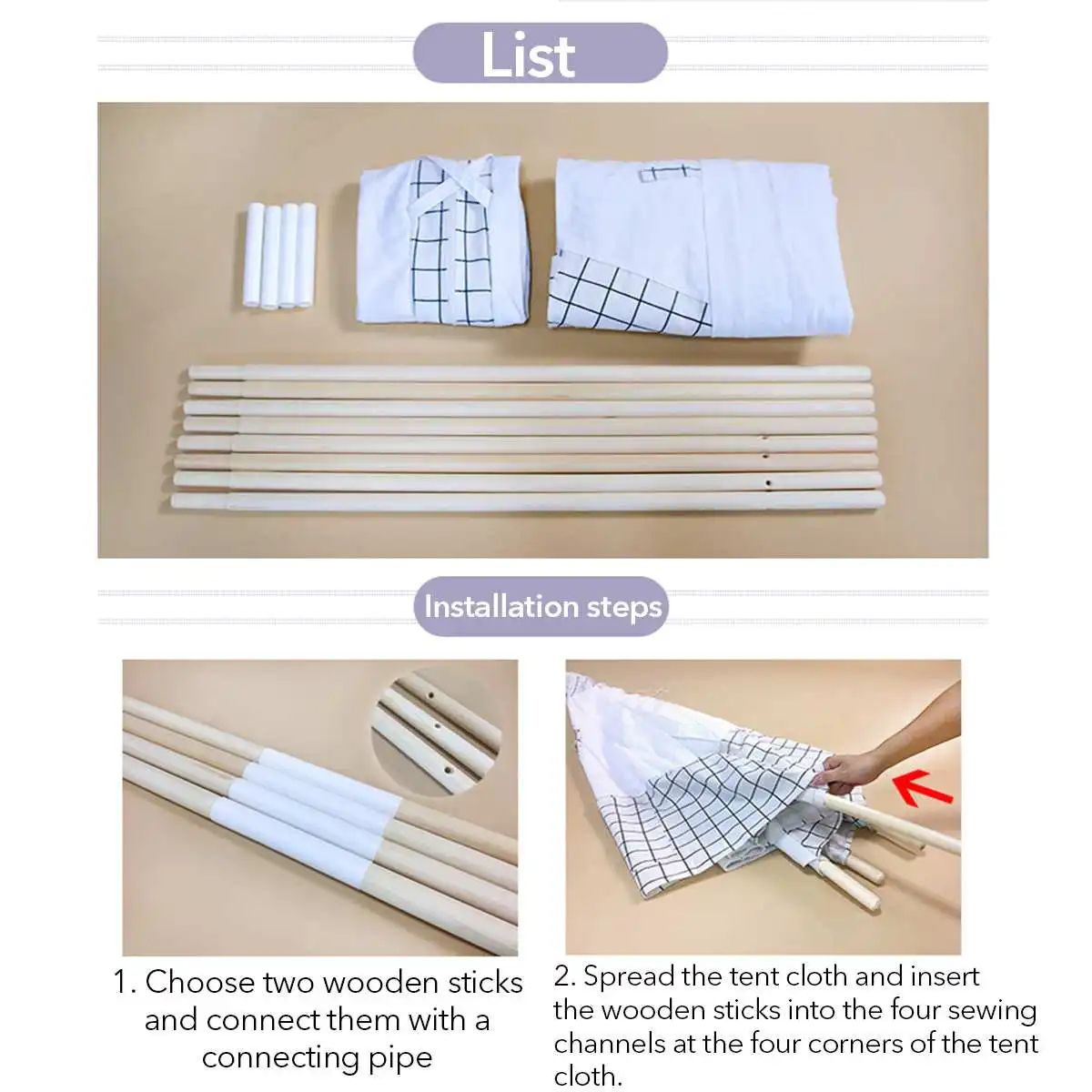 List

Installation steps

1. Choose two wooden sticks and connect them with a connecting pipe

2. Spread the tent cloth and insert the wooden sticks into the four sewing channels at the four corners of the tent cloth.