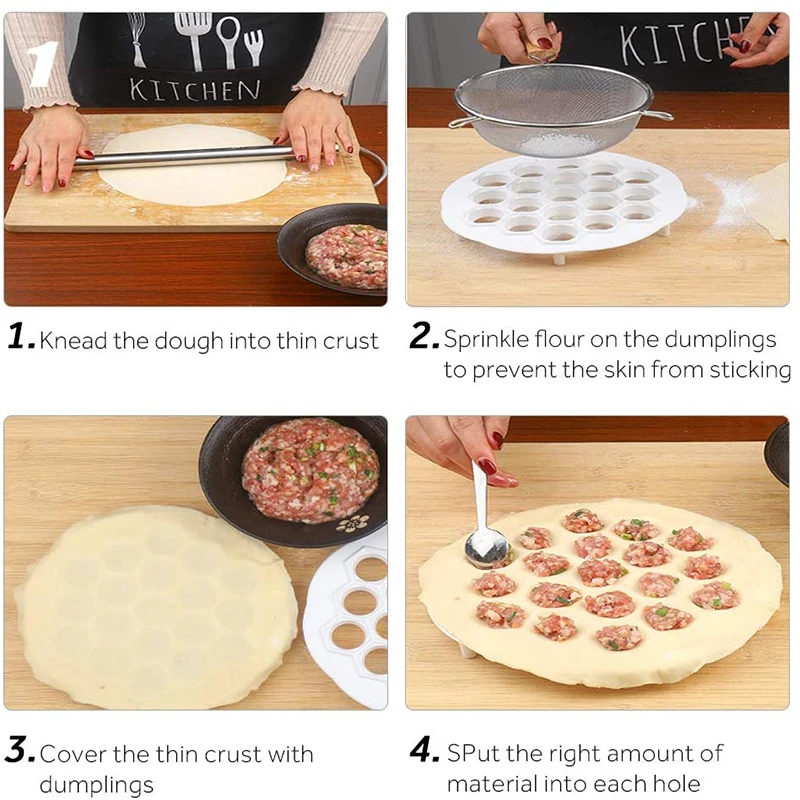 1

KITCHEN

KITCH

1. Knead the dough into thin crust

2. Sprinkle flour on the dumplings to prevent the skin from sticking

3. Cover the thin crust with dumplings

4. SPut the right amount of material into each hole