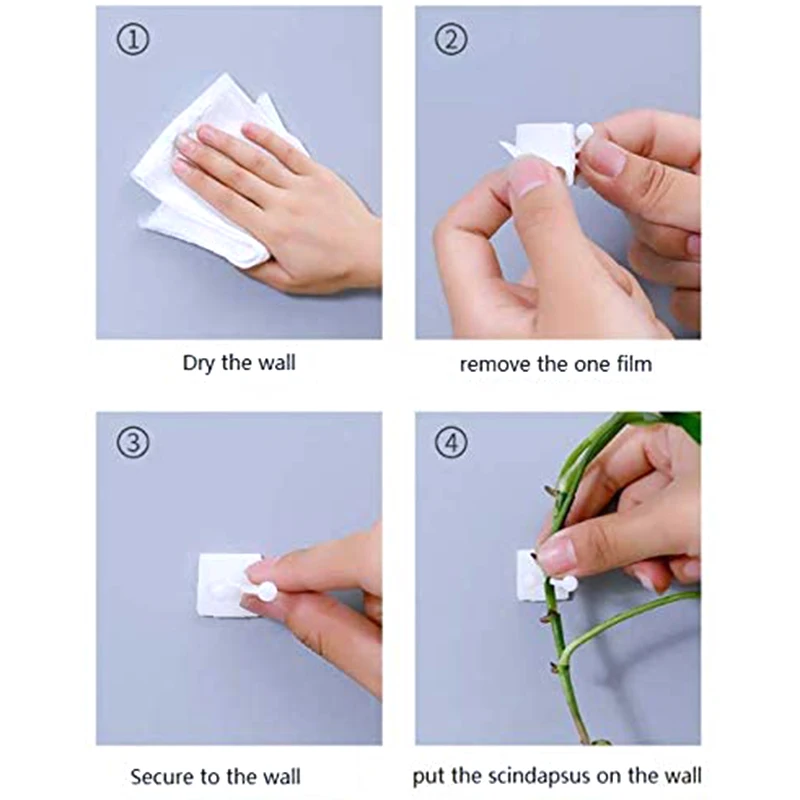 ①

Dry the wall

②

remove the one film

③

Secure to the wall

④

put the scindapsus on the wall