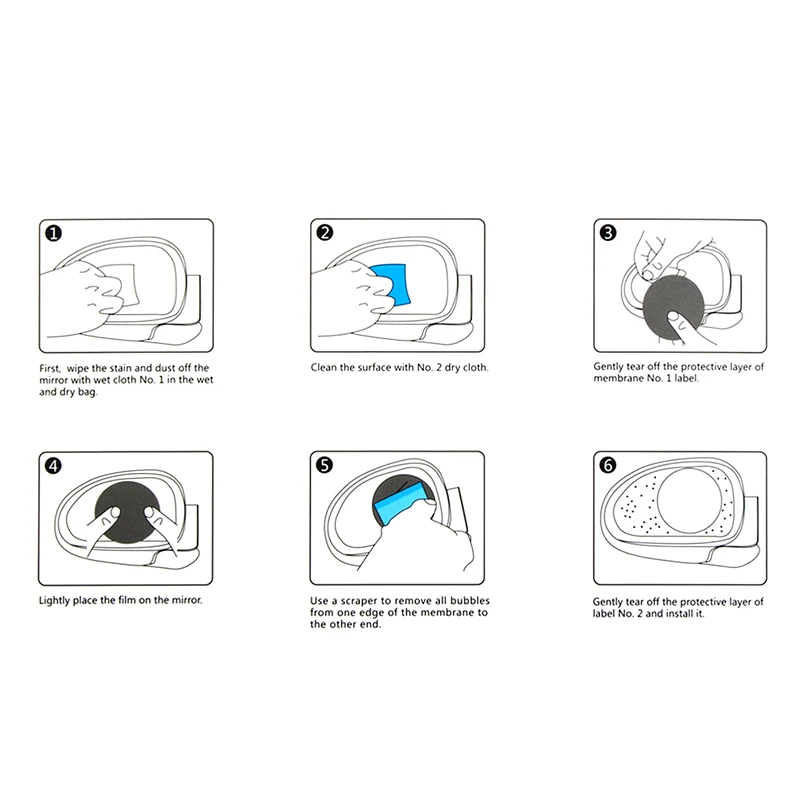 1

First, wipe the stain and dust off the mirror with wet cloth No. 1 in the wet and dry bag.

2

Clean the surface with No. 2 dry cloth.

3

Gently tear off the protective layer of membrane No. 1 label.

4

Lightly place the film on the mirror.

5

Use a scraper to remove all bubbles from one edge of the membrane to the other end.

6

Gently tear off the protective layer of label No. 2 and install it.