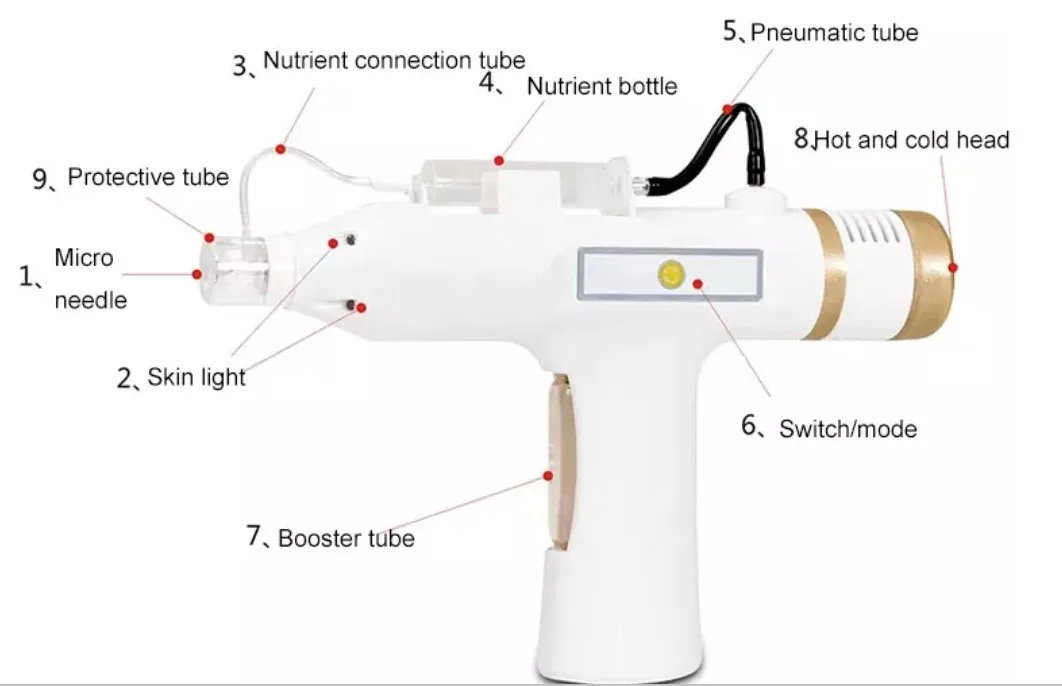 5、Pneumatic tube

3、Nutrient connection tube

4、 Nutrient bottle

8、Hot and cold head

9、Protective tube

1、Micro needle

2、Skin light

6、Switch/mode

7、Booster tube