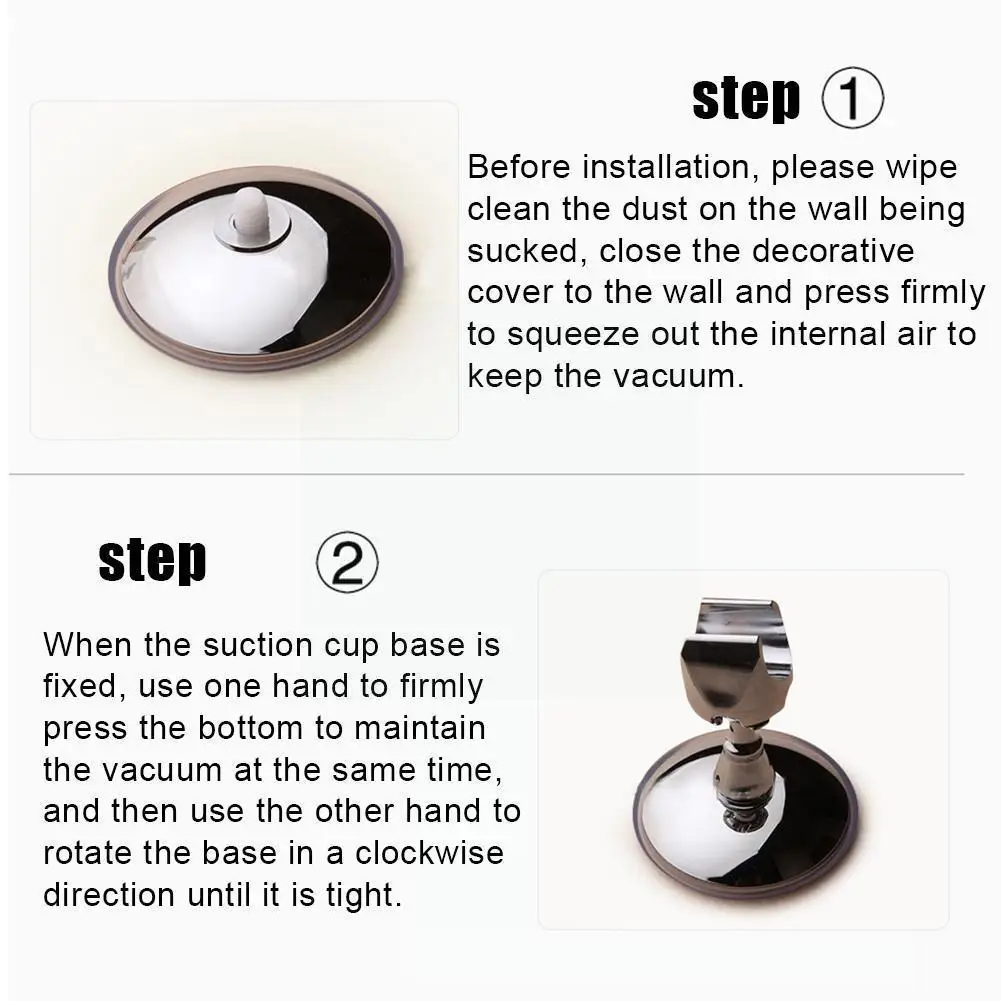 step ①

Before installation, please wipe clean the dust on the wall being sucked, close the decorative cover to the wall and press firmly to squeeze out the internal air to keep the vacuum.

step ②

When the suction cup base is fixed, use one hand to firmly press the bottom to maintain the vacuum at the same time, and then use the other hand to rotate the base in a clockwise direction until it is tight.