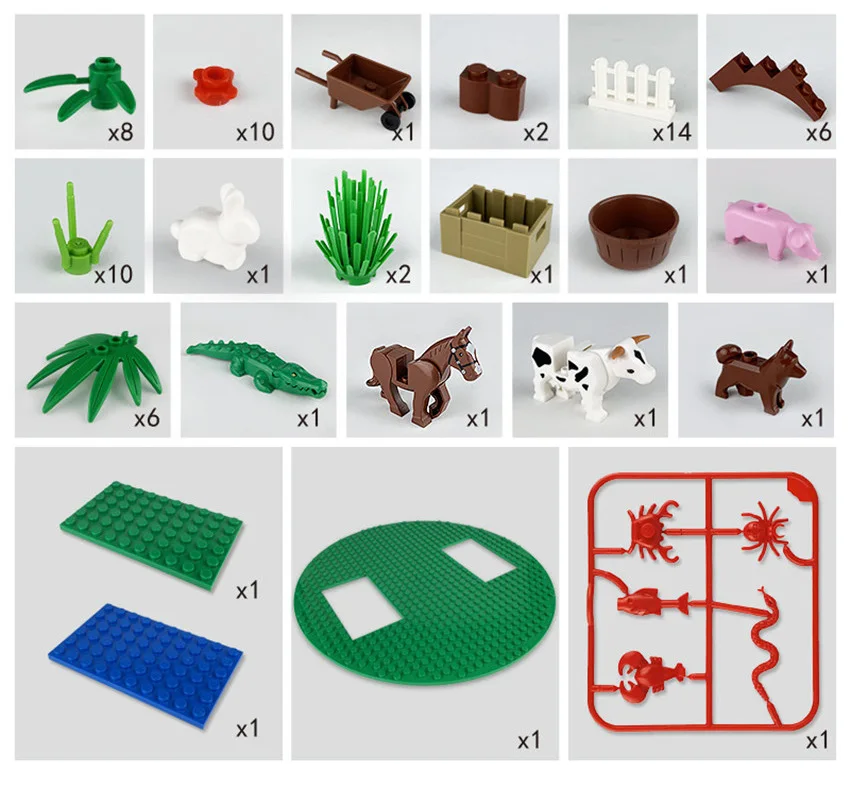 x8
x10
x1
x2
x14
x6
x10
x1
x2
x1
x1
x1
x6
x1
x1
x1
x1
x1
x1
x1
x1