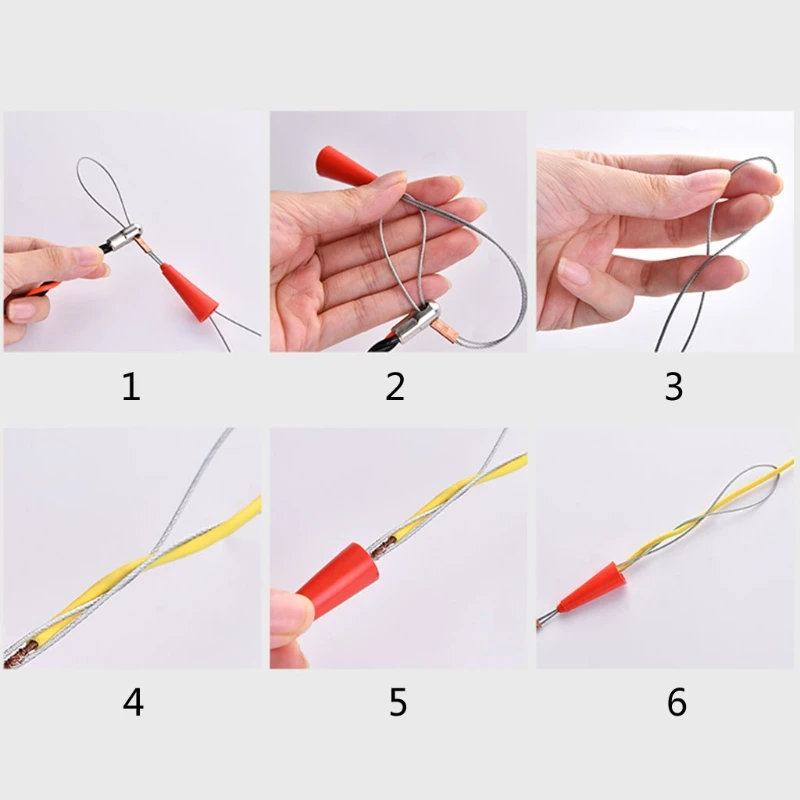 1

2

3

4

5

6